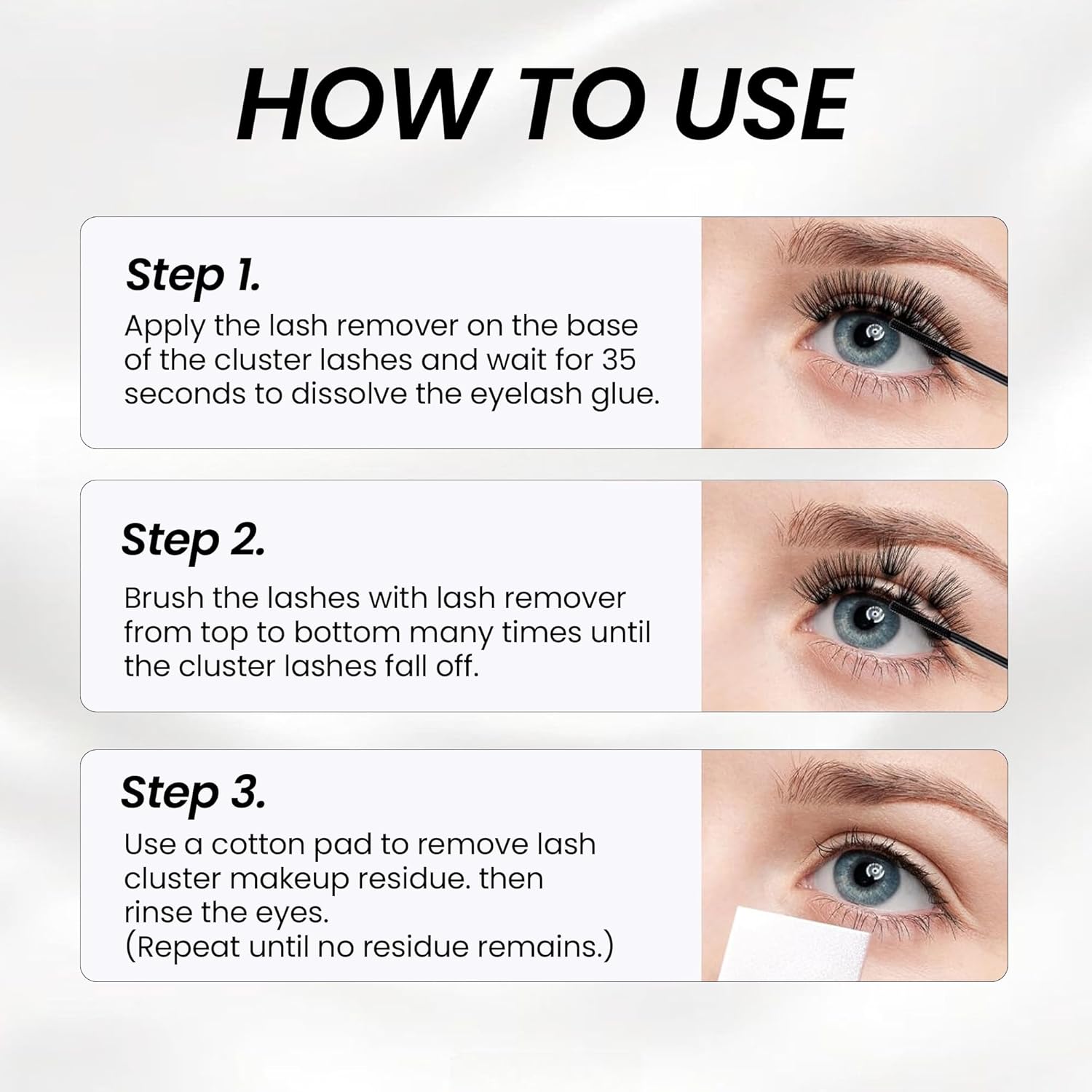 HOW TO USE

Step 1.
Apply the lash remover on the base of the cluster lashes and wait for 35 seconds to dissolve the eyelash glue.

Step 2.
Brush the lashes with lash remover from top to bottom many times until the cluster lashes fall off.

Step 3.
Use a cotton pad to remove lash cluster makeup residue. then rinse the eyes.
(Repeat until no residue remains.)