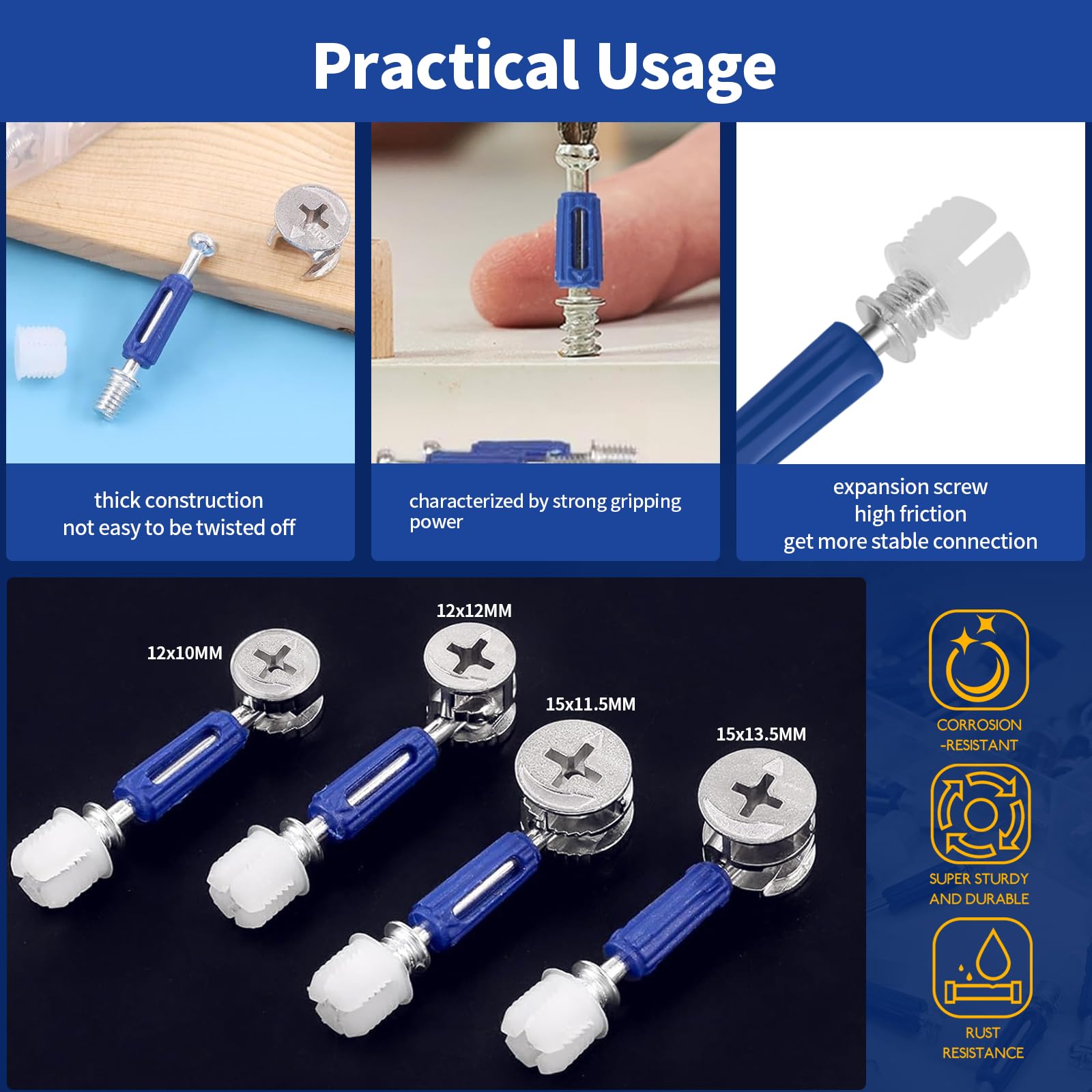 Practical Usage

thick construction
not easy to be twisted off

characterized by strong gripping power

expansion screw
high friction
get more stable connection

12x10MM

12x12MM

15x11.5MM

15x13.5MM

CORROSION -RESISTANT

SUPER STURDY AND DURABLE

RUST RESISTANCE