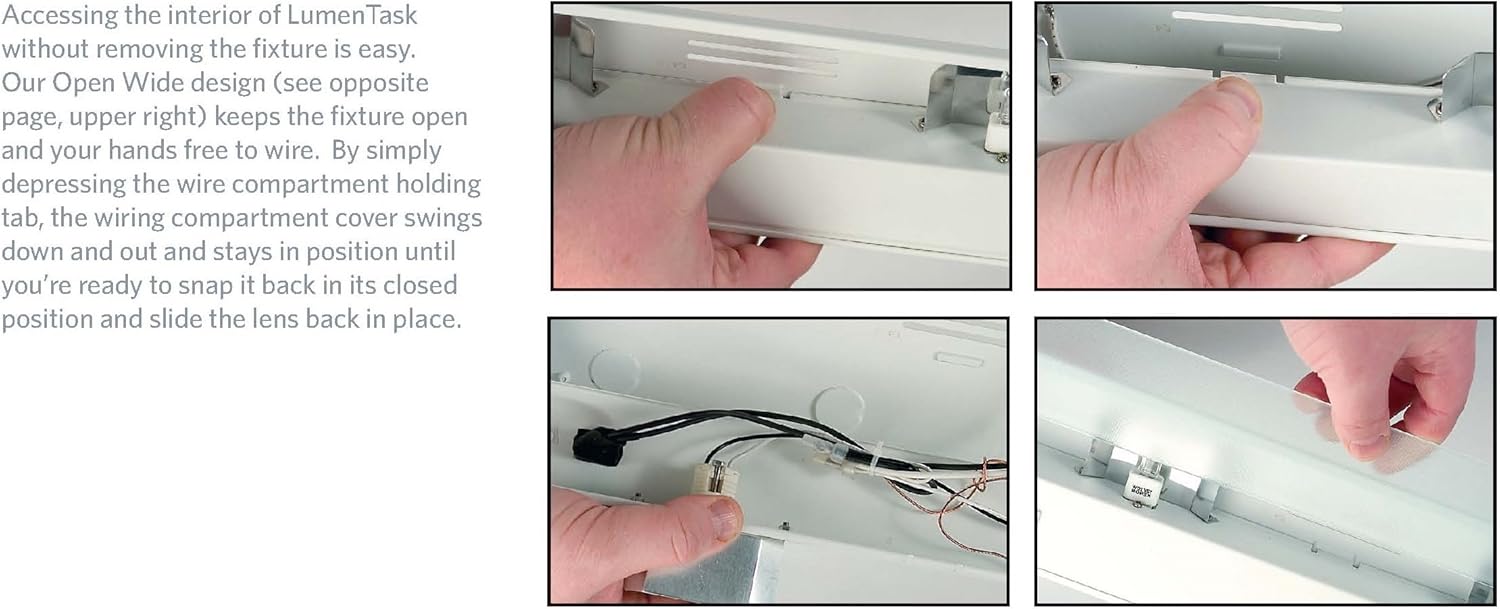 Accessing the interior of LumenTask without removing the fixture is easy. Our Open Wide design (see opposite page, upper right) keeps the fixture open and your hands free to wire. By simply depressing the wire compartment holding tab, the wiring compartment cover swings down and out and stays in position until you're ready to snap it back in its closed position and slide the lens back in place.