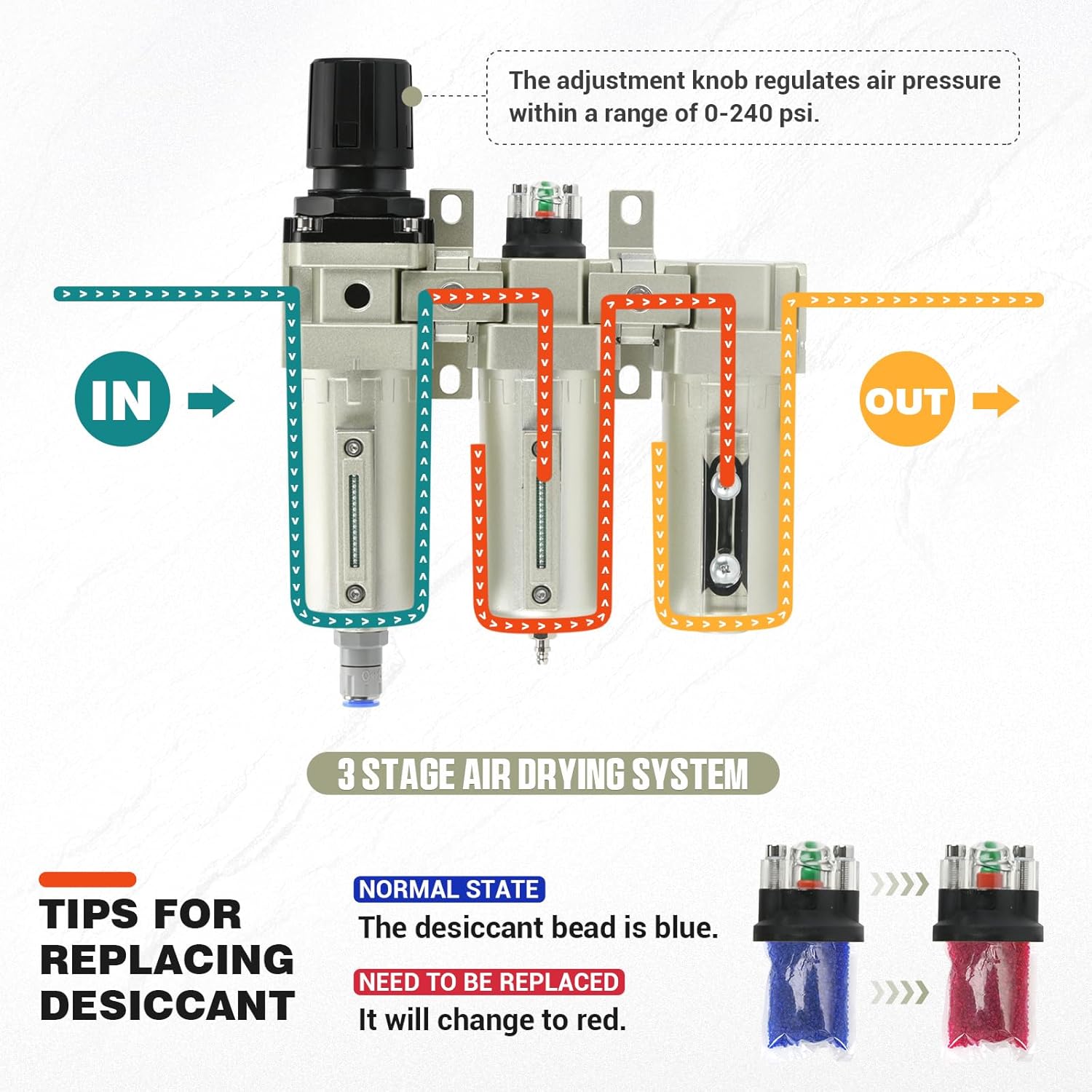 The adjustment knob regulates air pressure within a range of 0-240 psi.

IN

OUT

3 STAGE AIR DRYING SYSTEM

TIPS FOR REPLACING DESICCANT

NORMAL STATE
The desiccant bead is blue.

NEED TO BE REPLACED
It will change to red.