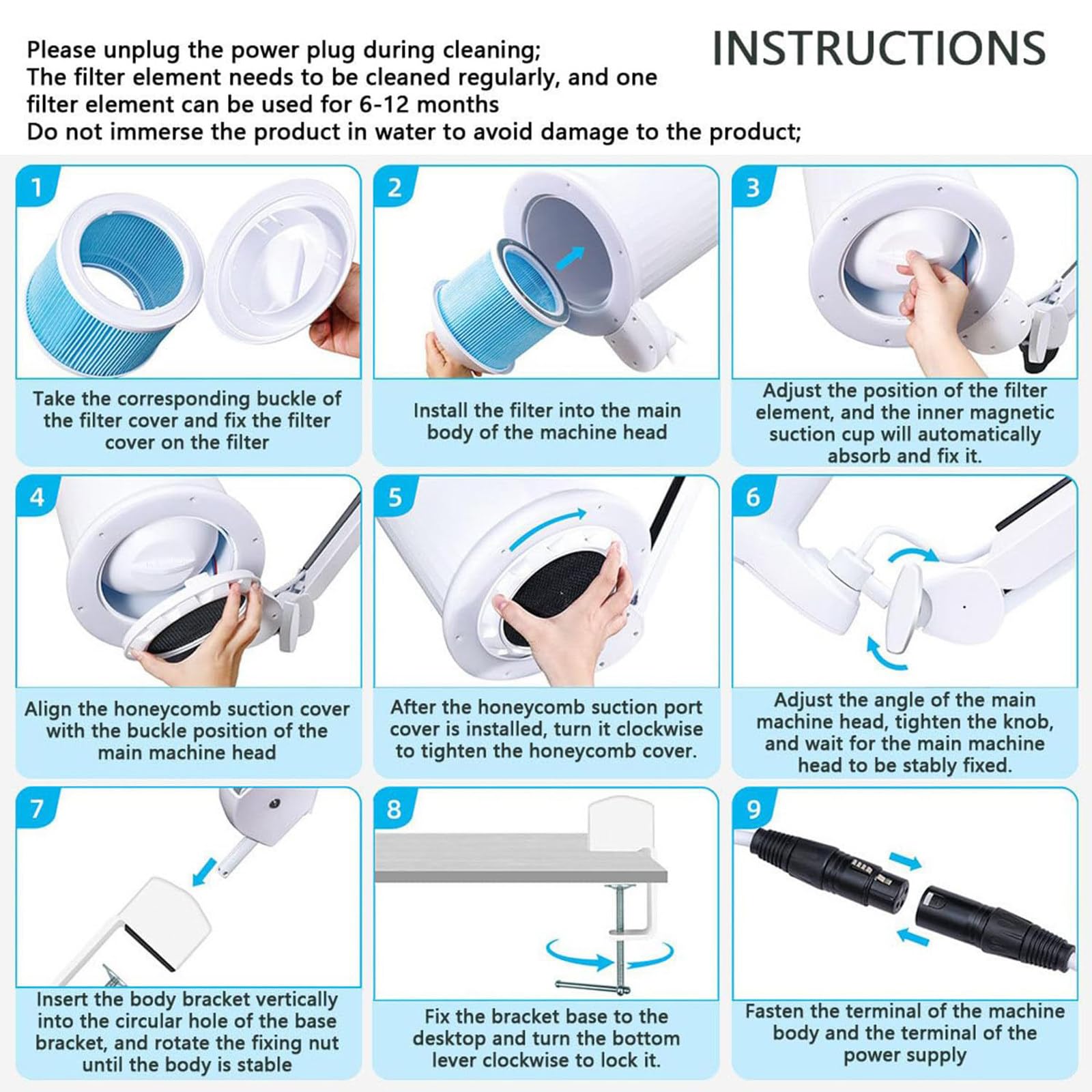 INSTRUCTIONS

Please unplug the power plug during cleaning;
The filter element needs to be cleaned regularly, and one filter element can be used for 6-12 months
Do not immerse the product in water to avoid damage to the product;

1

Take the corresponding buckle of the filter cover and fix the filter cover on the filter

2

Install the filter into the main body of the machine head

3

Adjust the position of the filter element, and the inner magnetic suction cup will automatically absorb and fix it.

4

Align the honeycomb suction cover with the buckle position of the main machine head

5

After the honeycomb suction port cover is installed, turn it clockwise to tighten the honeycomb cover.

6

Adjust the angle of the main machine head, tighten the knob, and wait for the main machine head to be stably fixed.

7

Insert the body bracket vertically into the circular hole of the base bracket, and rotate the fixing nut until the body is stable

8

Fix the bracket base to the desktop and turn the bottom lever clockwise to lock it.

9

Fasten the terminal of the machine body and the terminal of the power supply