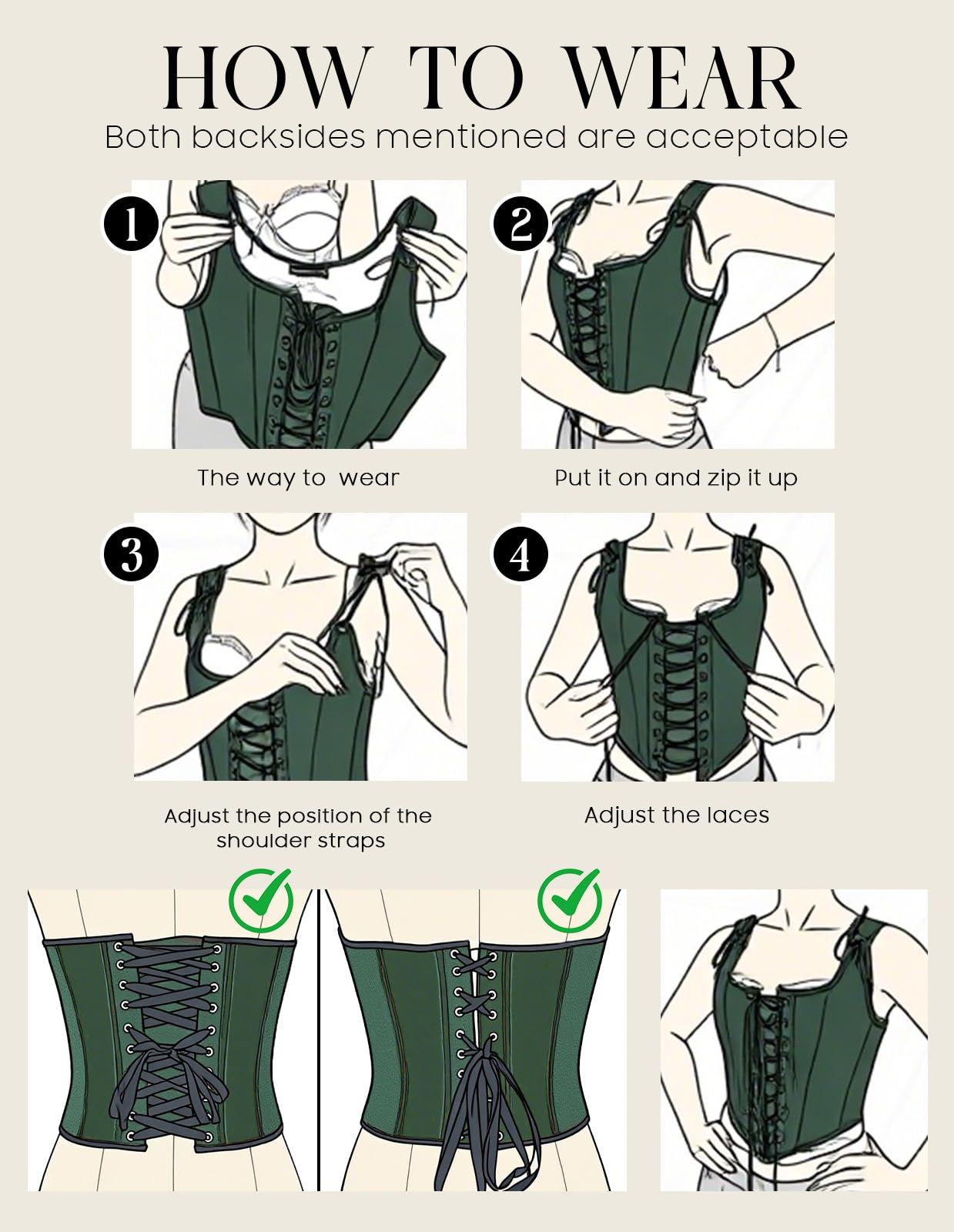 HOW TO WEAR
Both backsides mentioned are acceptable

1

The way to wear

2

Put it on and zip it up

3

Adjust the position of the shoulder straps

4

Adjust the laces