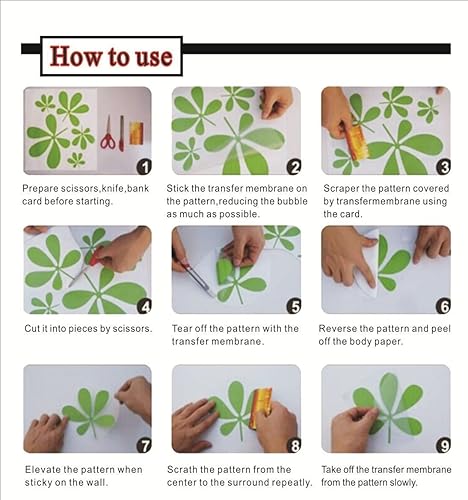 How to use

1

Prepare scissors,knife,bank card before starting.

2

Stick the transfer membrane on the pattern,reducing the bubble as much as possible.

3

Scraper the pattern covered by transfermembrane using the card.

4

Cut it into pieces by scissors.

5

Tear off the pattern with the transfer membrane.

6

Reverse the pattern and peel off the body paper.

7

Elevate the pattern when sticky on the wall.

8

Scrath the pattern from the center to the surround repeatly.

9

Take off the transfer membrane from the pattern slowly.