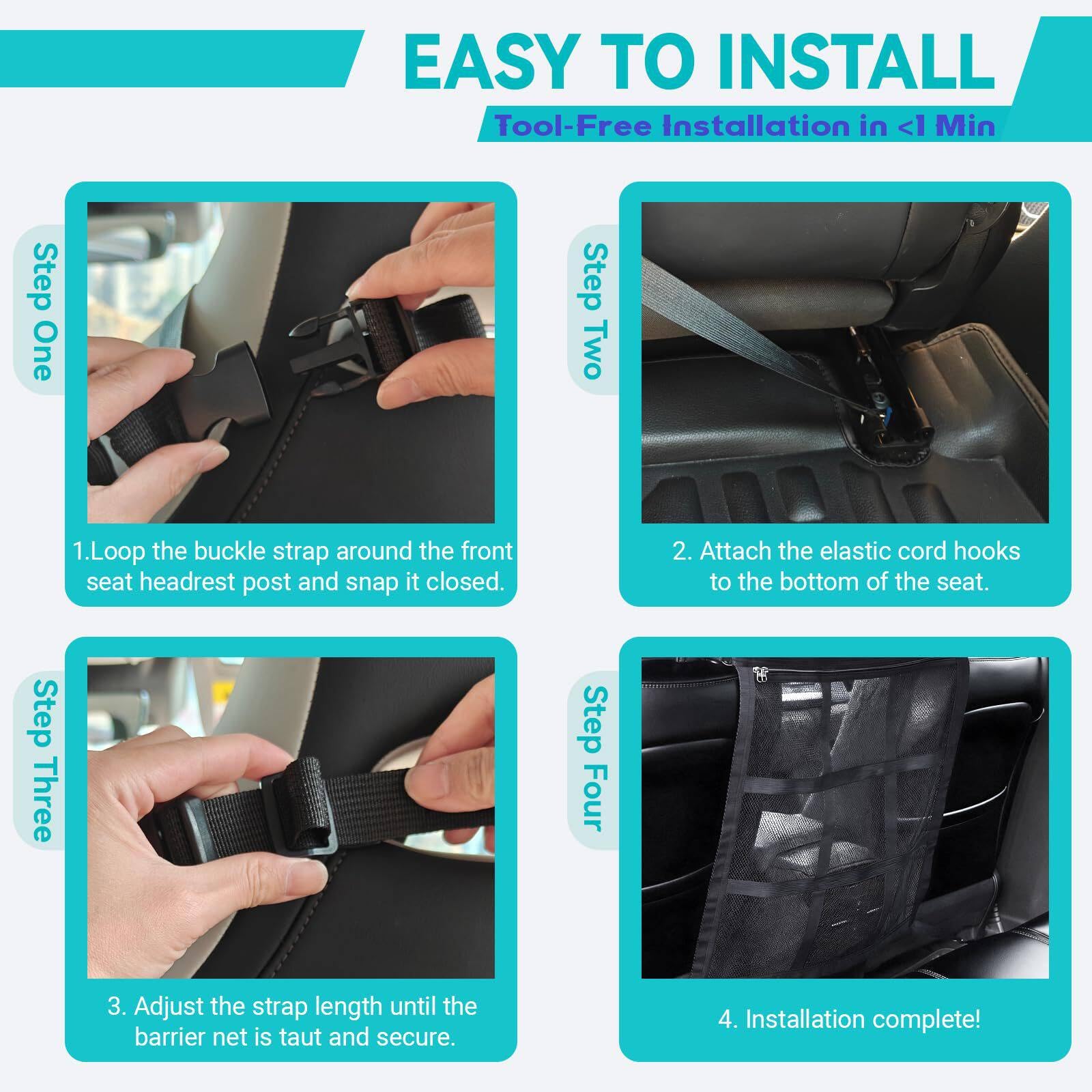 EASY TO INSTALL

Tool-Free Installation in <1 Min

Step One

1.Loop the buckle strap around the front seat headrest post and snap it closed.

Step Two

2. Attach the elastic cord hooks to the bottom of the seat.

Step Three

3. Adjust the strap length until the barrier net is taut and secure.

Step Four

4. Installation complete!