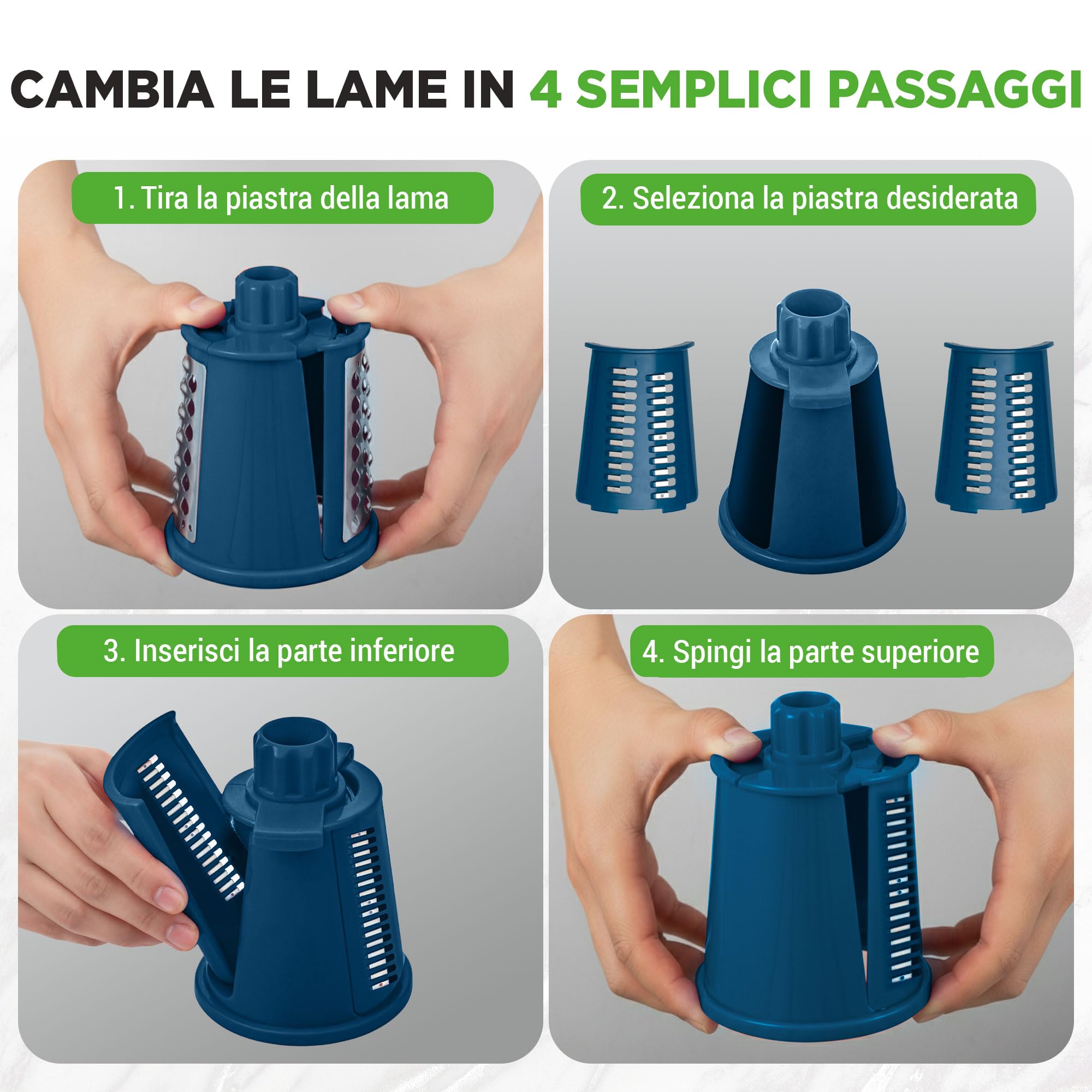 CAMBIA LE LAME IN 4 SEMPLICI PASSAGGI

1. Tira la piastra della lama

2. Seleziona la piastra desiderata

3. Inserisci la parte inferiore

4. Spingi la parte superiore