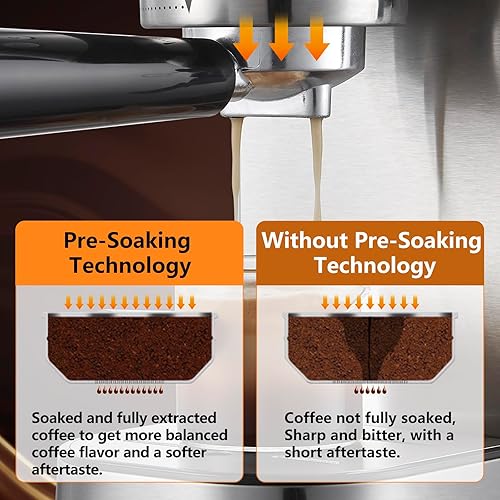 Pre-Soaking Technology

Soaked and fully extracted coffee to get more balanced coffee flavor and a softer aftertaste.

Without Pre-Soaking Technology

Coffee not fully soaked, Sharp and bitter, with a short aftertaste.