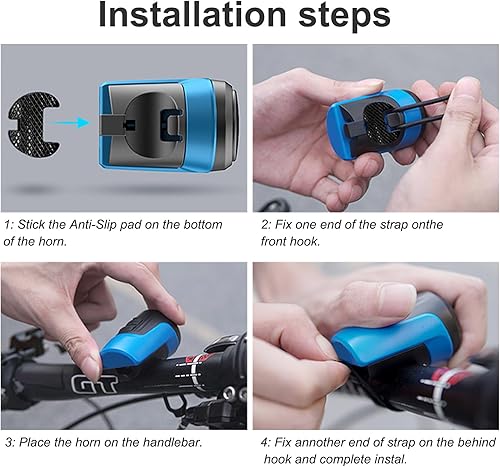 Installation steps

1: Stick the Anti-Slip pad on the bottom of the horn.

2: Fix one end of the strap onthe front hook.

GT

3: Place the horn on the handlebar.

4: Fix annother end of strap on the behind hook and complete instal.