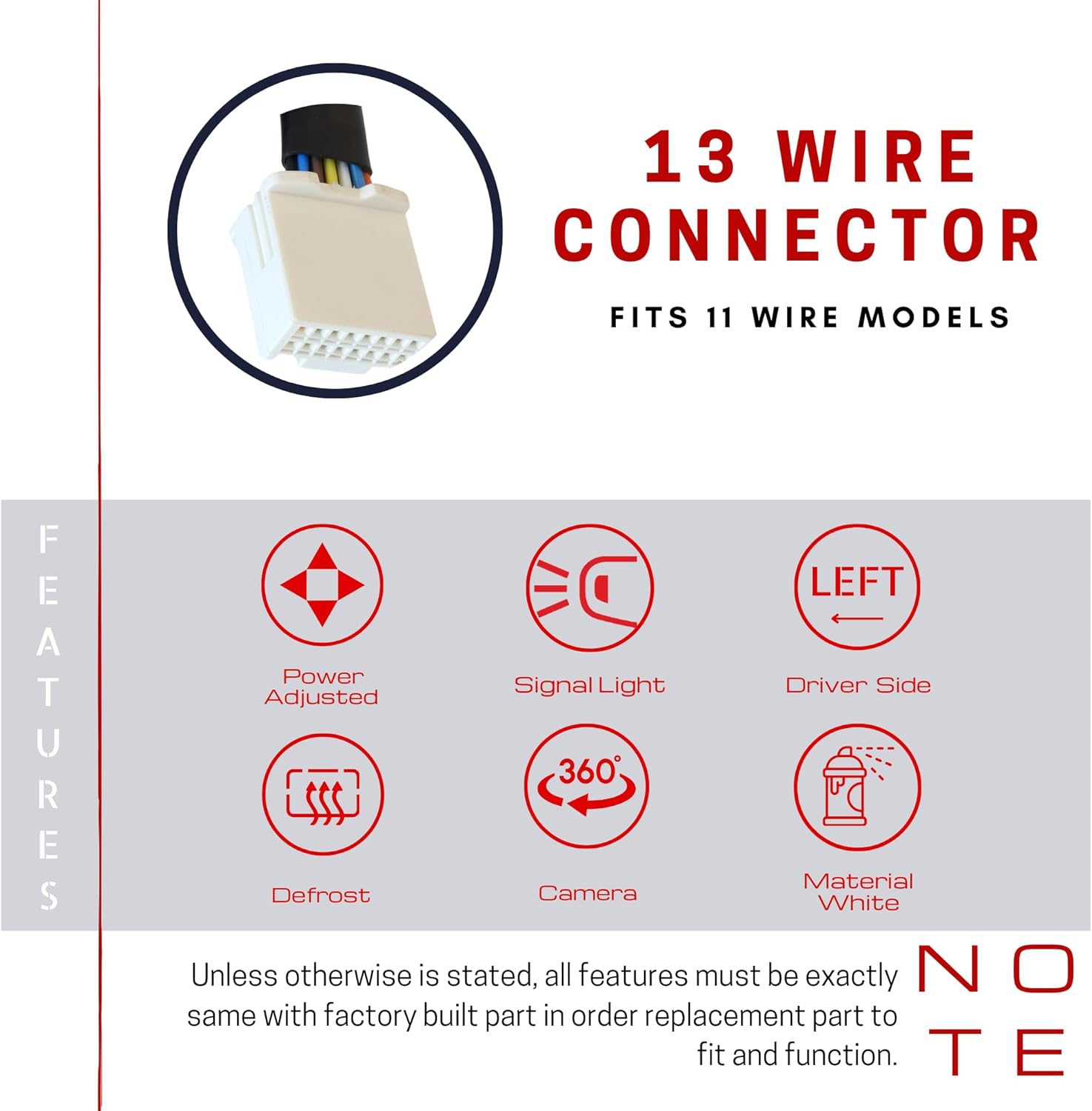 13 WIRE CONNECTOR

FITS 11 WIRE MODELS

FEATURES

Power Adjusted

Signal Light

LEFT

Driver Side

Defrost

360°

Camera

Material White

Unless otherwise is stated, all features must be exactly same with factory built part in order replacement part to fit and function.

NOTE