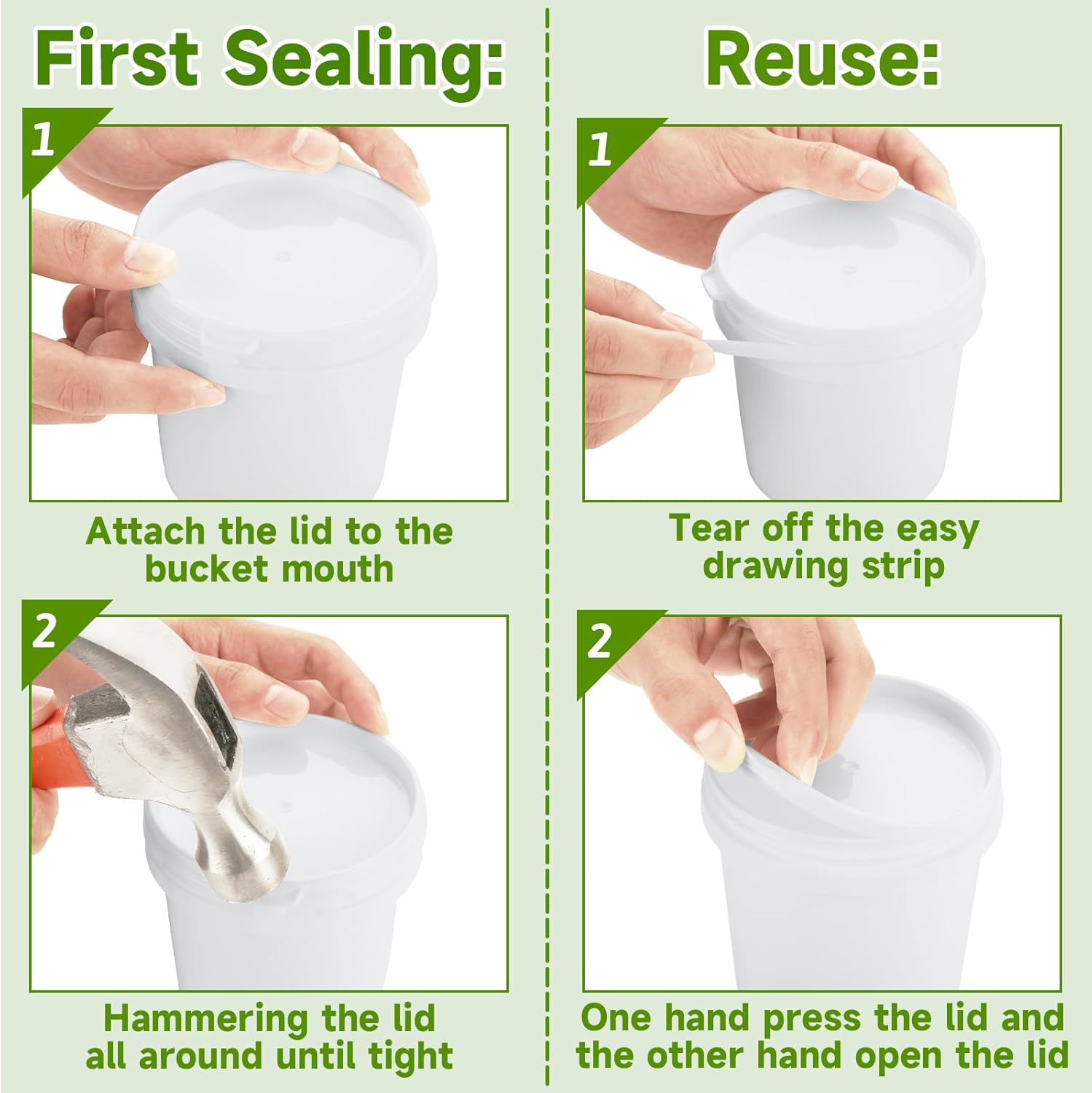 First Sealing:

1

Attach the lid to the bucket mouth

2

Hammering the lid all around until tight

Reuse:

1

Tear off the easy drawing strip

2

One hand press the lid and the other hand open the lid