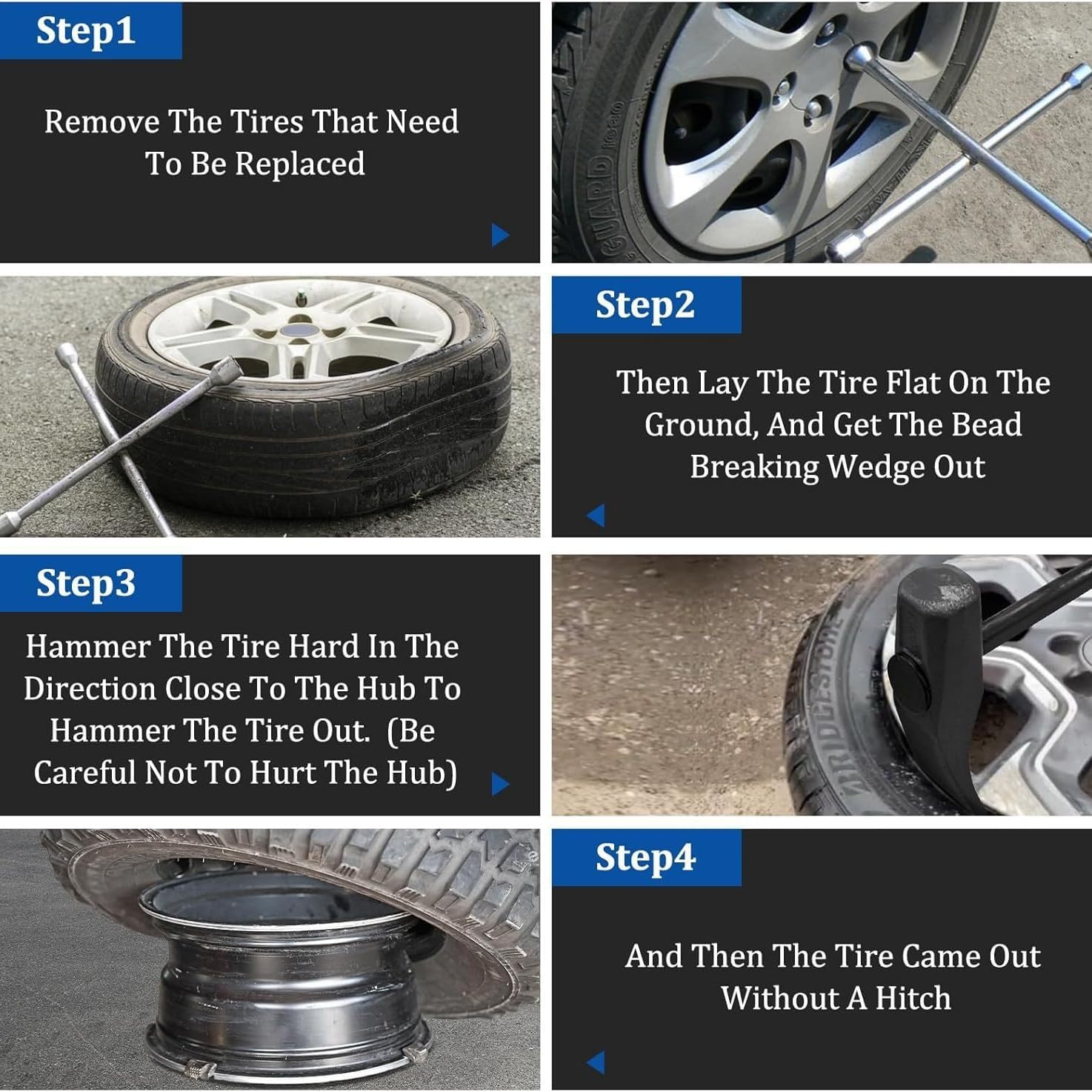 Step1

Remove The Tires That Need To Be Replaced

GUARD

Step2

Then Lay The Tire Flat On The Ground, And Get The Bead Breaking Wedge Out

Step3

Hammer The Tire Hard In The Direction Close To The Hub To Hammer The Tire Out. (Be Careful Not To Hurt The Hub)

BRIDGESTONE

Step4

And Then The Tire Came Out Without A Hitch