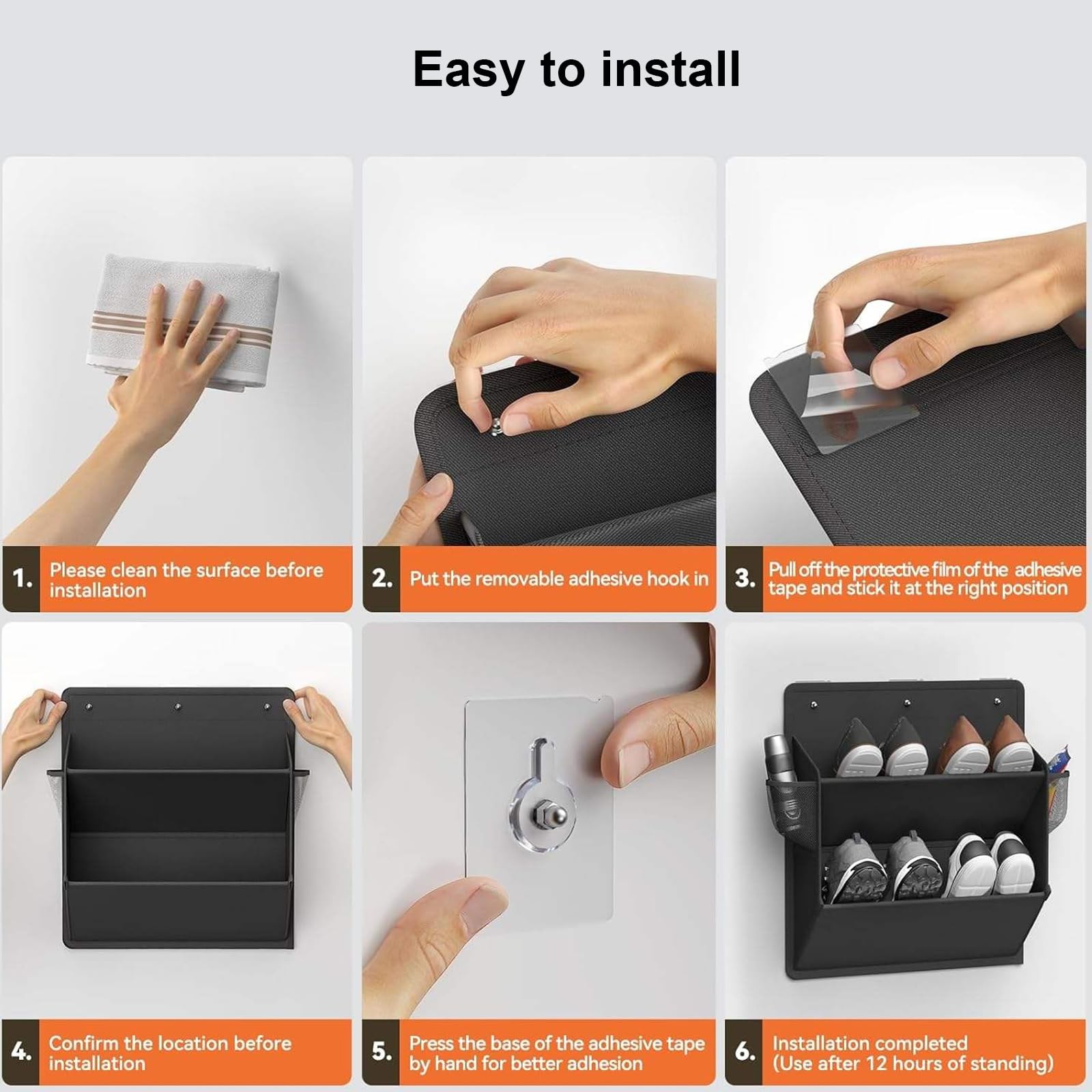 Easy to install

1. Please clean the surface before installation

2. Put the removable adhesive hook in

3. Pull off the protective film of the adhesive tape and stick it at the right position

4. Confirm the location before installation

5. Press the base of the adhesive tape by hand for better adhesion

6. Installation completed (Use after 12 hours of standing)