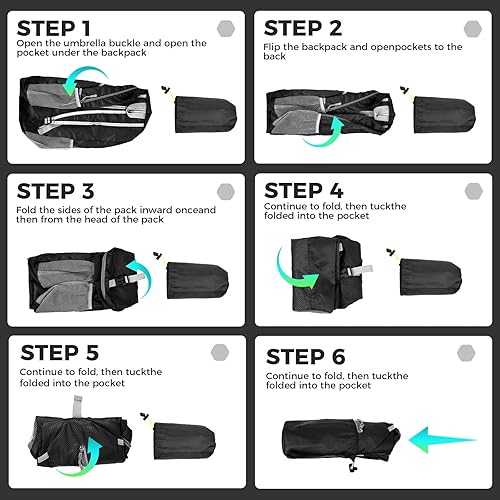 STEP 1

Open the umbrella buckle and open the pocket under the backpack

STEP 2

Flip the backpack and openpockets to the back

STEP 3

Fold the sides of the pack inward onceand then from the head of the pack

STEP 4

Continue to fold, then tuckthe folded into the pocket

STEP 5

Continue to fold, then tuckthe folded into the pocket

STEP 6

Continue to fold, then tuckthe folded into the pocket