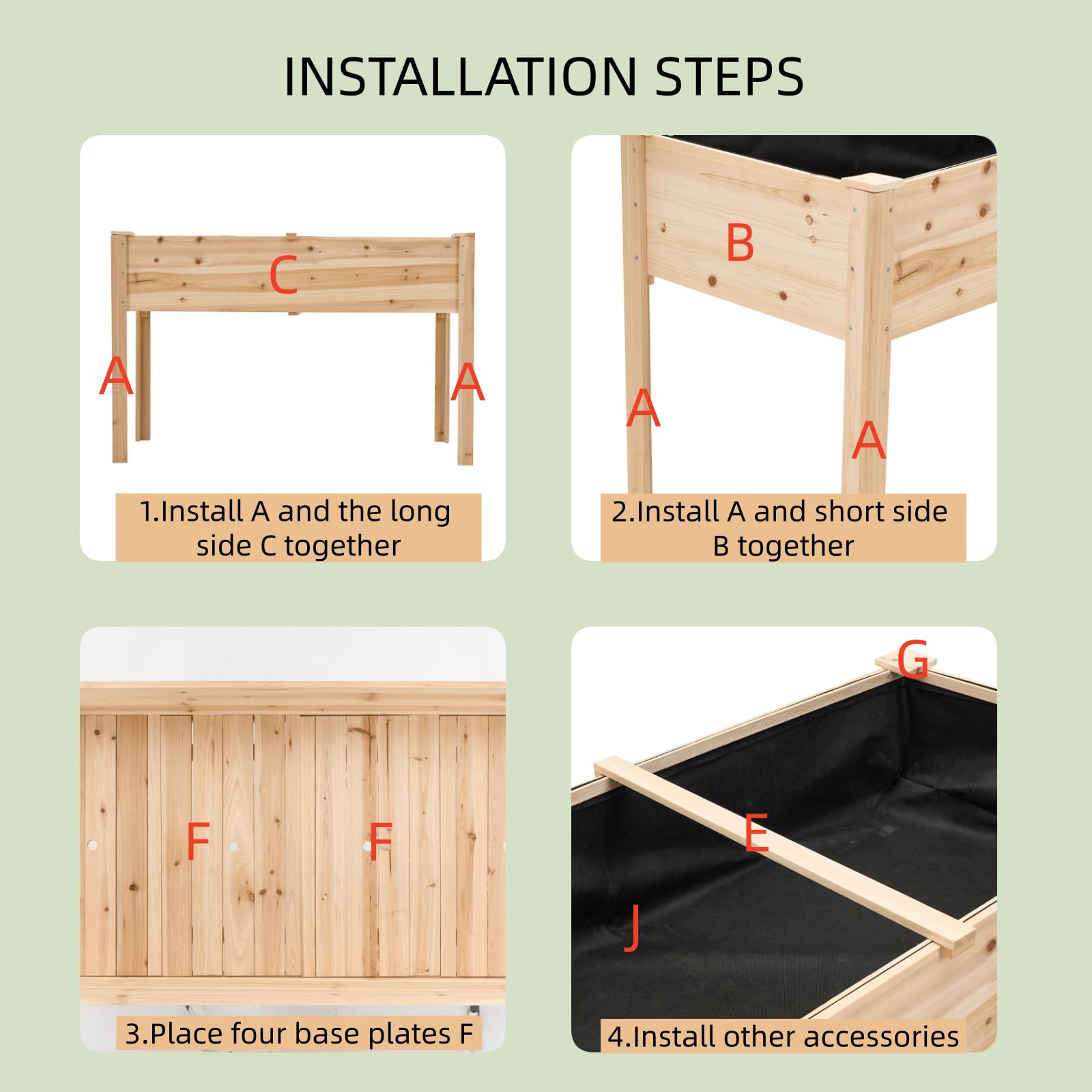 INSTALLATION STEPS

C

A

A

1.Install A and the long side C together

B

A

A

2.Install A and short side B together

F

F

3.Place four base plates F

G

E

J

4.Install other accessories