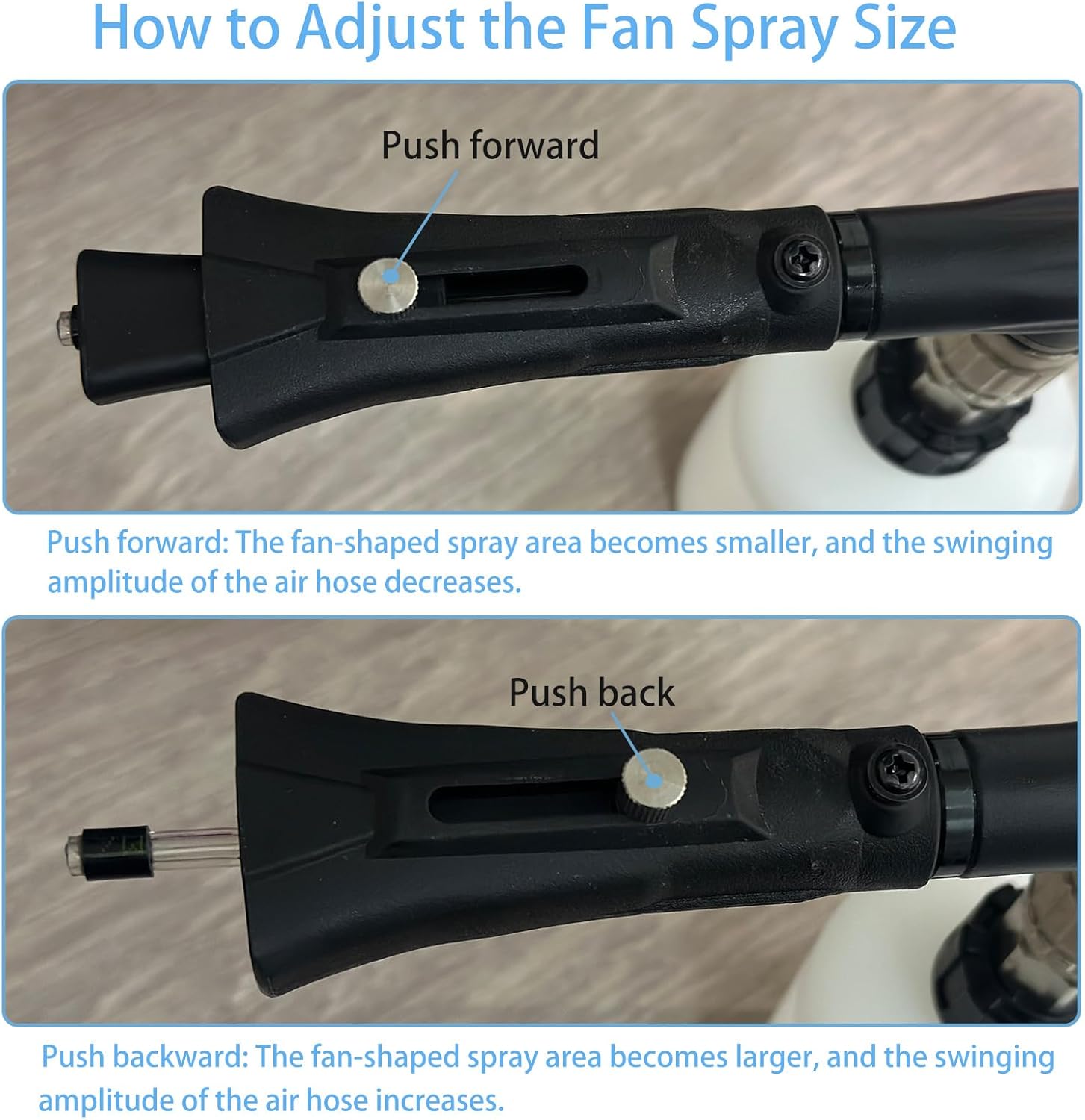 How to Adjust the Fan Spray Size

Push forward

Push forward: The fan-shaped spray area becomes smaller, and the swinging amplitude of the air hose decreases.

Push back

Push backward: The fan-shaped spray area becomes larger, and the swinging amplitude of the air hose increases.