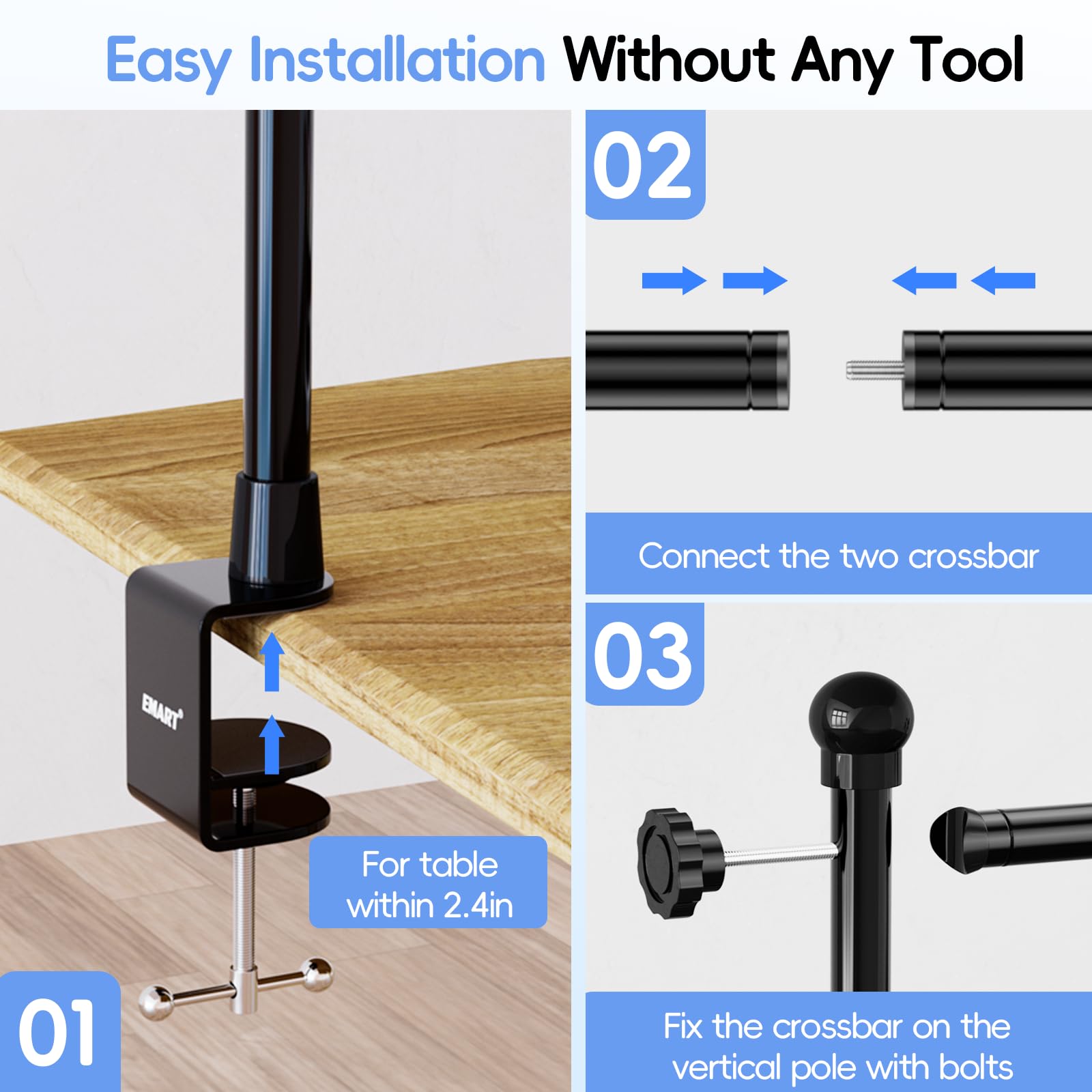 Easy Installation Without Any Tool

EMART

For table within 2.4in

01

02

Connect the two crossbar

03

Fix the crossbar on the vertical pole with bolts