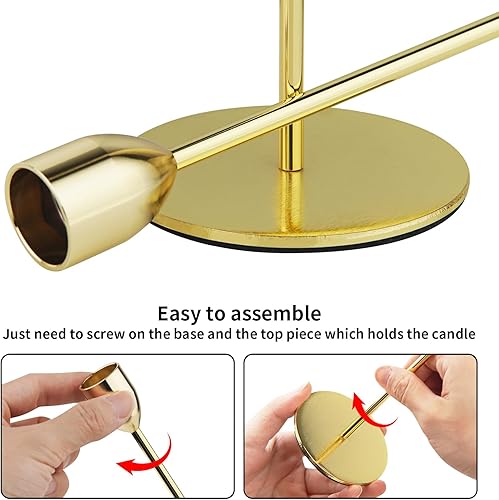 Easy to assemble

Just need to screw on the base and the top piece which holds the candle