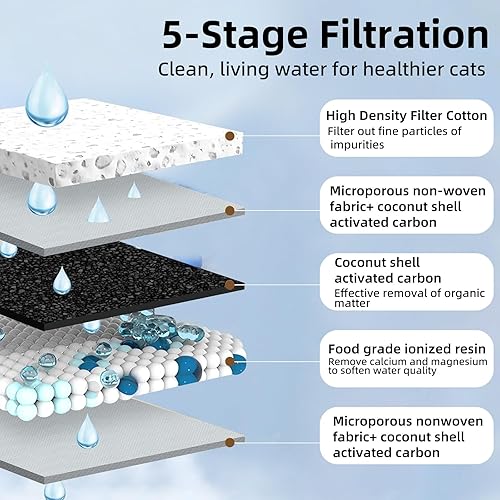 5-Stage Filtration
Clean, living water for healthier cats

High Density Filter Cotton
Filter out fine particles of impurities

Microporous non-woven fabric+ coconut shell activated carbon

Coconut shell activated carbon
Effective removal of organic matter

Food grade ionized resin
Remove calcium and magnesium to soften water quality

Microporous nonwoven fabric+ coconut shell activated carbon