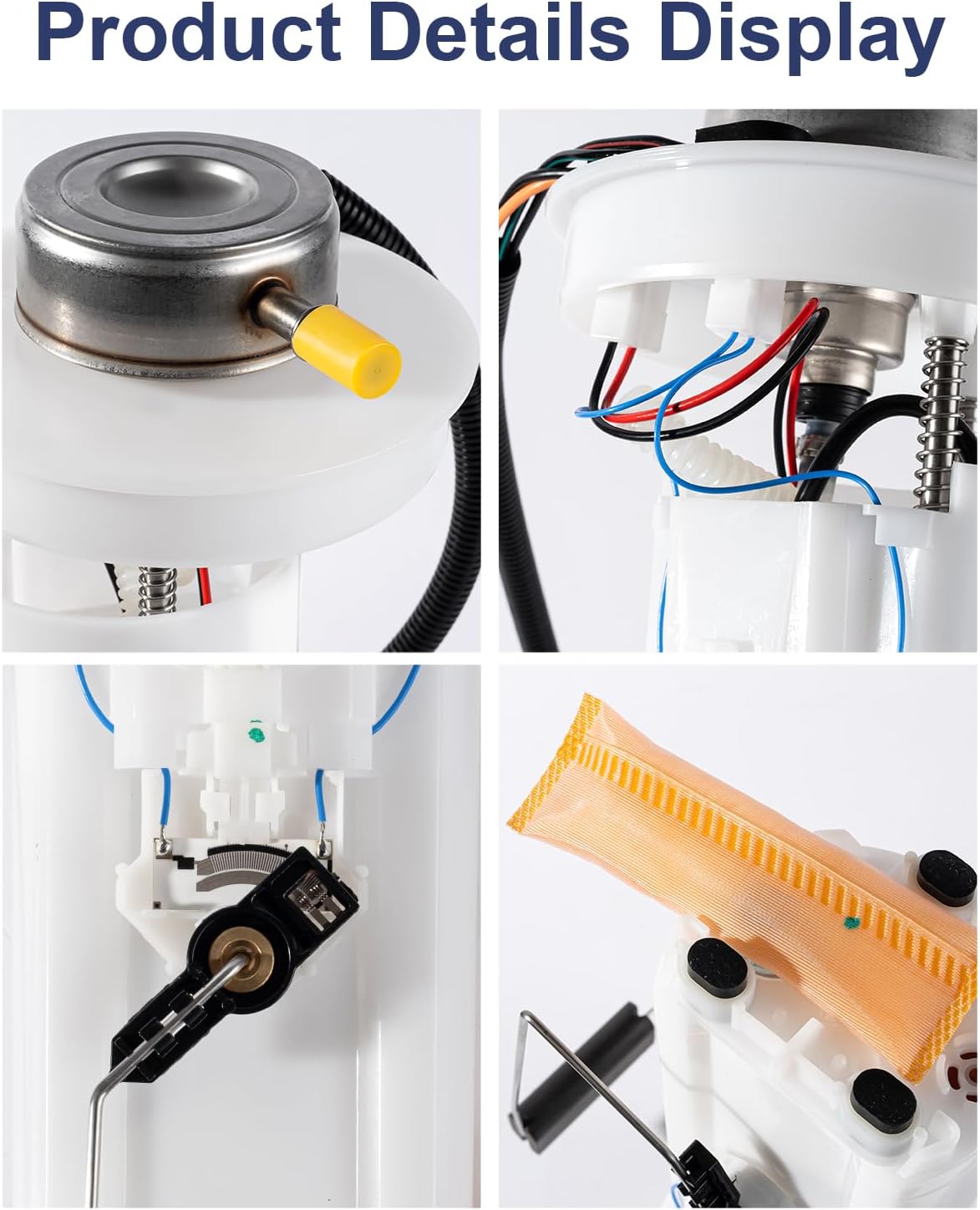 Product Details Display