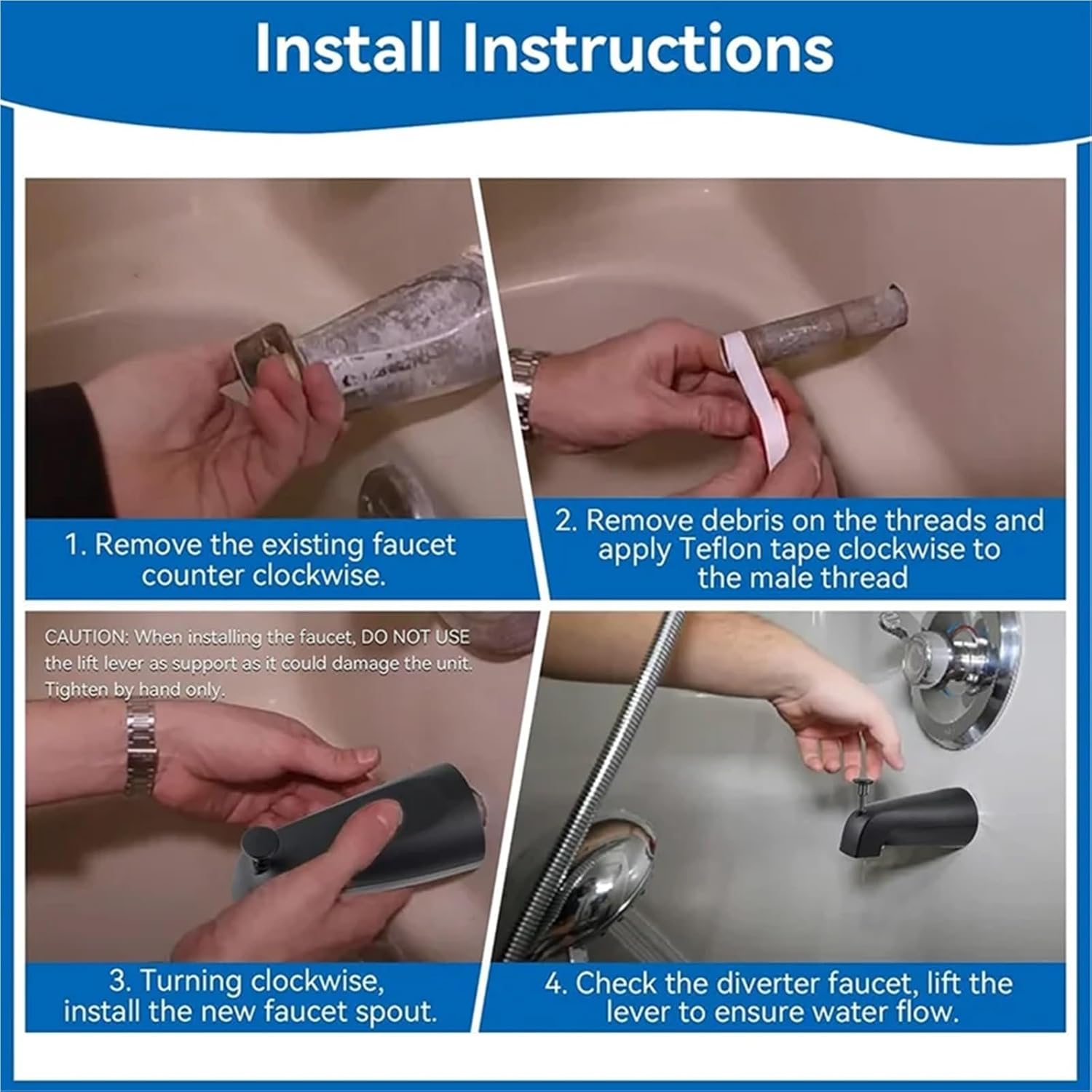 Install Instructions

1. Remove the existing faucet counter clockwise.

2. Remove debris on the threads and apply Teflon tape clockwise to the male thread

CAUTION: When installing the faucet, DO NOT USE the lift lever as support as it could damage the unit. Tighten by hand only.

3. Turning clockwise, install the new faucet spout.

4. Check the diverter faucet, lift the lever to ensure water flow.