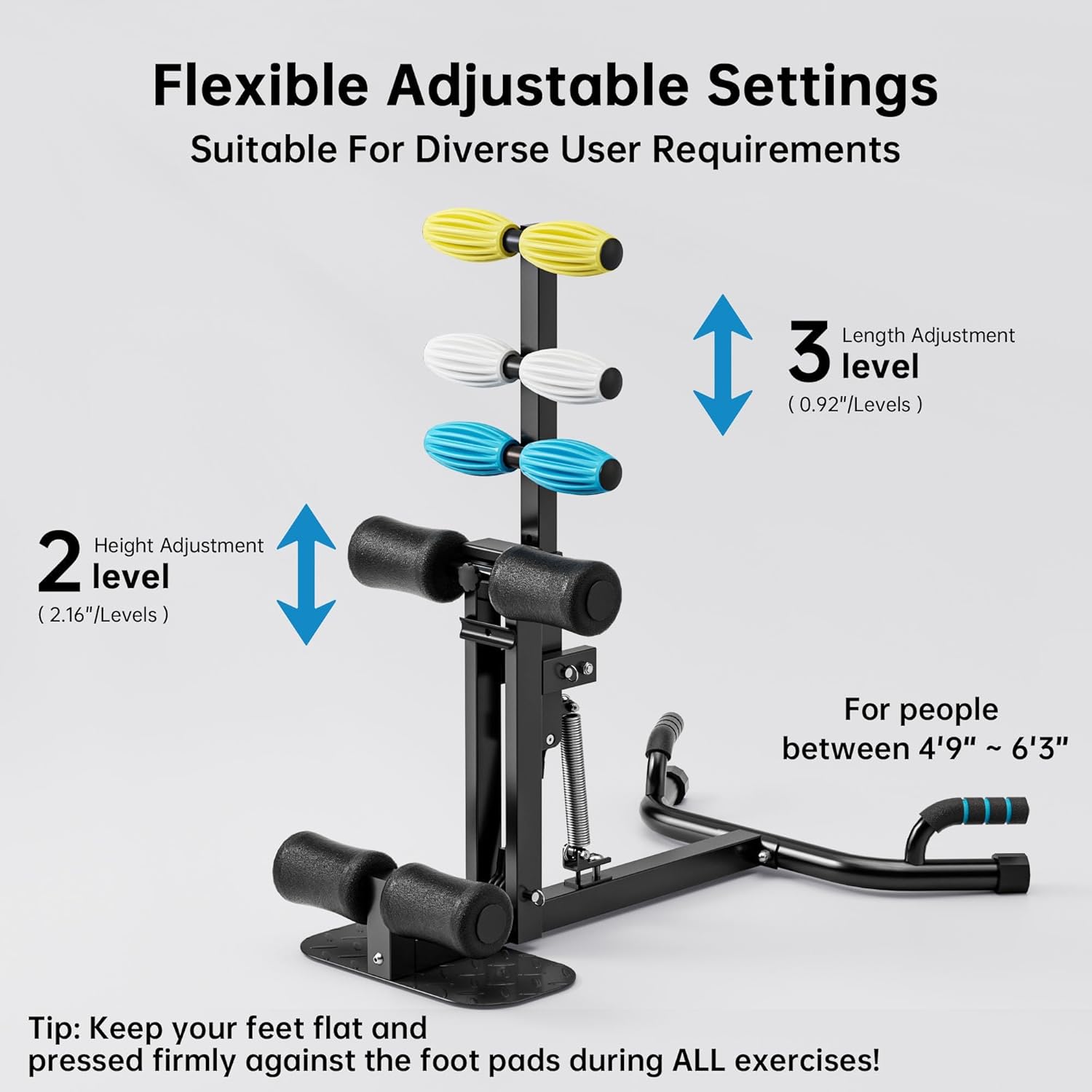 Flexible Adjustable Settings

Suitable For Diverse User Requirements

3 Length Adjustment level
( 0.92"/Levels )

2 Height Adjustment level
( 2.16"/Levels )

For people between 4'9" ~ 6'3"

Tip: Keep your feet flat and pressed firmly against the foot pads during ALL exercises!