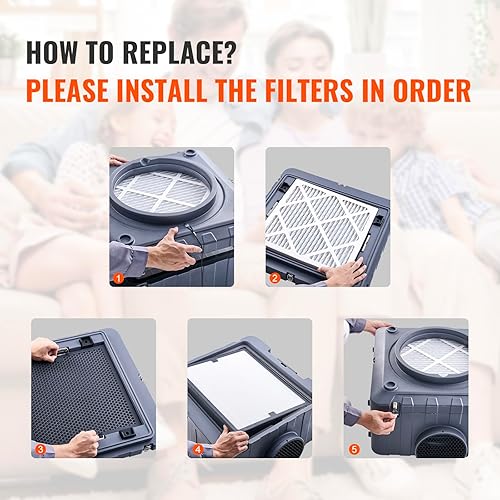 HOW TO REPLACE?
PLEASE INSTALL THE FILTERS IN ORDER

1

2

3

4

5