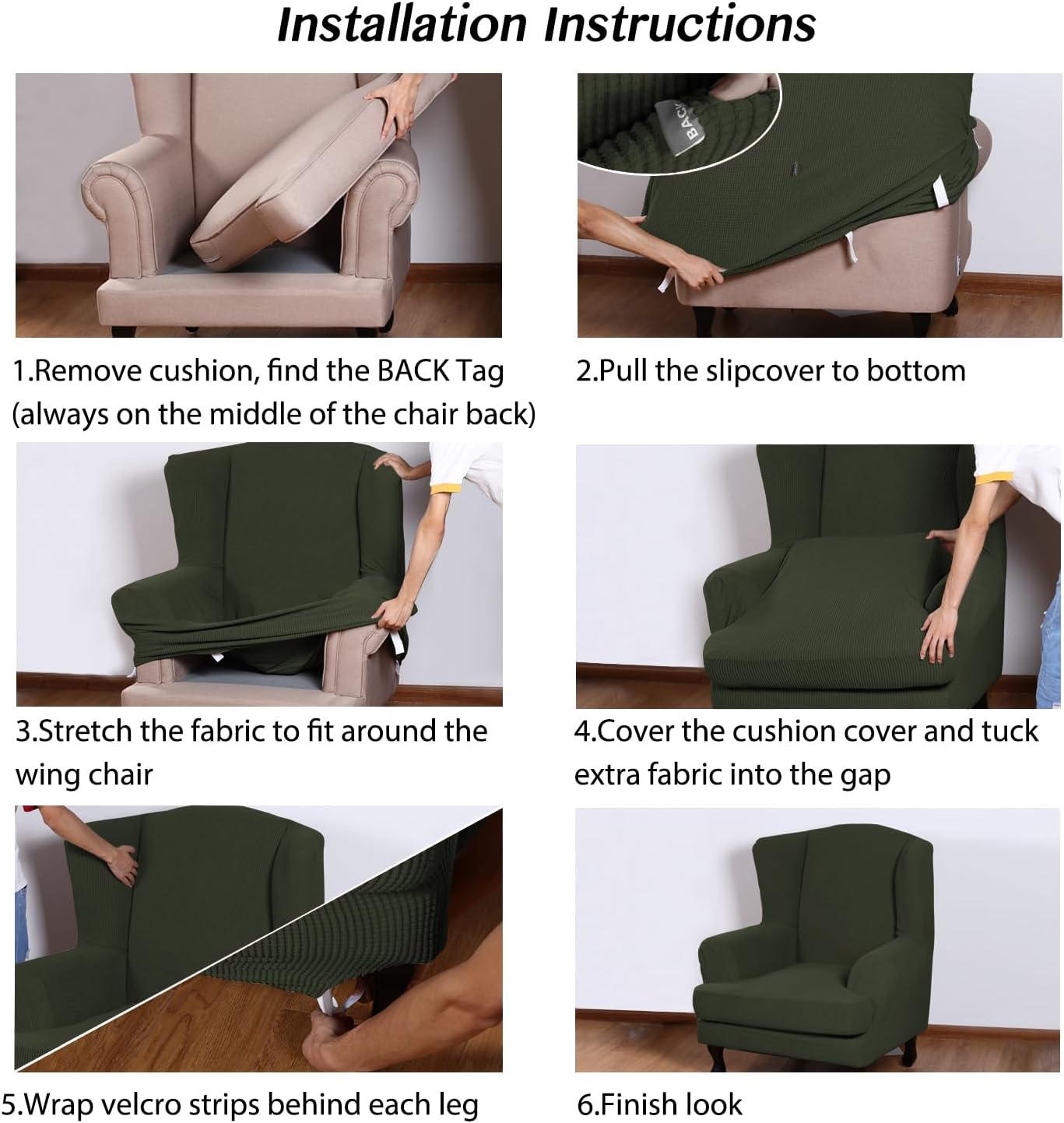 Installation Instructions

BACK

1.Remove cushion, find the BACK Tag (always on the middle of the chair back)

2.Pull the slipcover to bottom

3.Stretch the fabric to fit around the wing chair

4.Cover the cushion cover and tuck extra fabric into the gap

5.Wrap velcro strips behind each leg

6.Finish look