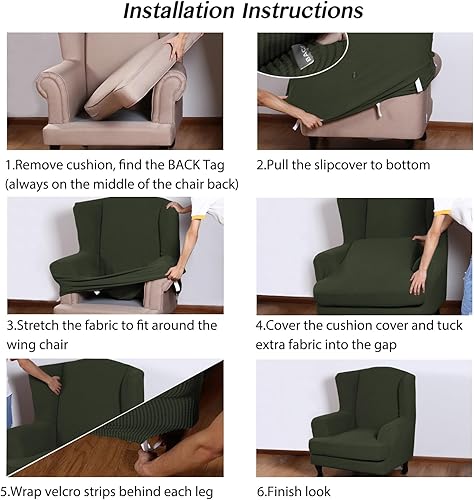 Installation Instructions

BACK

1.Remove cushion, find the BACK Tag (always on the middle of the chair back)

2.Pull the slipcover to bottom

3.Stretch the fabric to fit around the wing chair

4.Cover the cushion cover and tuck extra fabric into the gap

5.Wrap velcro strips behind each leg

6.Finish look