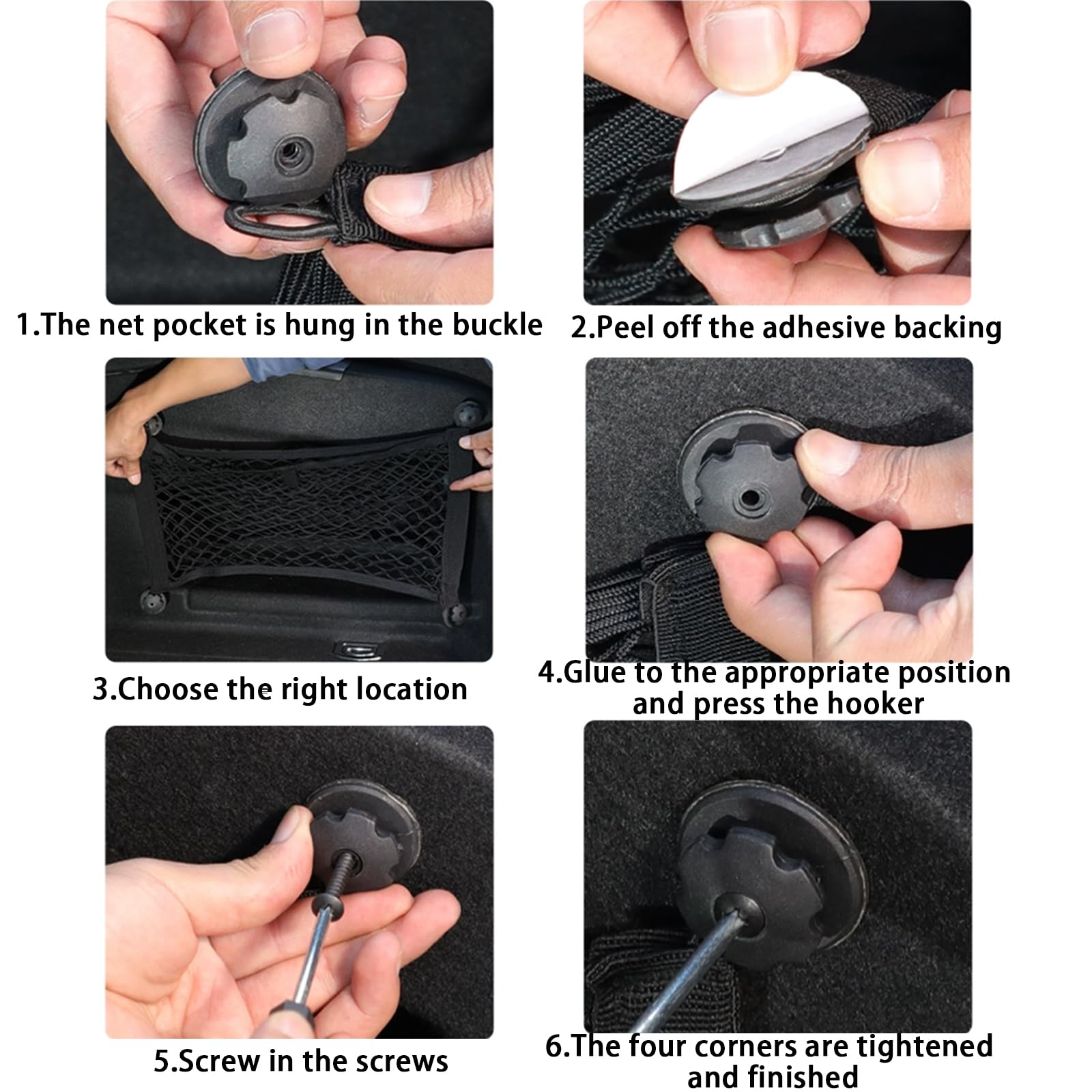 1.The net pocket is hung in the buckle

2.Peel off the adhesive backing

3.Choose the right location

4.Glue to the appropriate position and press the hooker

5.Screw in the screws

6.The four corners are tightened and finished