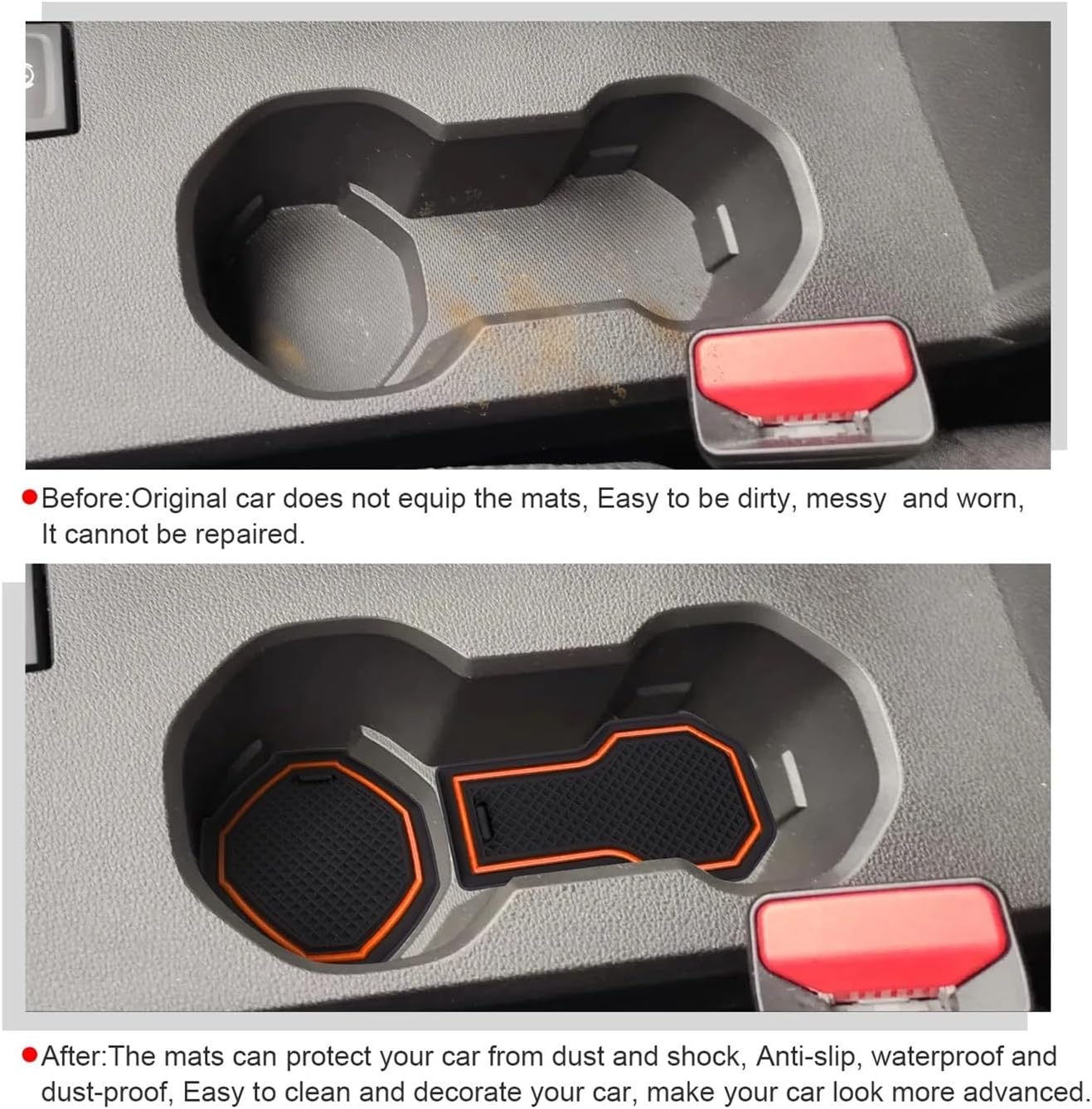 ●Before:Original car does not equip the mats, Easy to be dirty, messy  and worn, It cannot be repaired.

●After:The mats can protect your car from dust and shock, Anti-slip, waterproof and dust-proof, Easy to clean and decorate your car, make your car look more advanced.