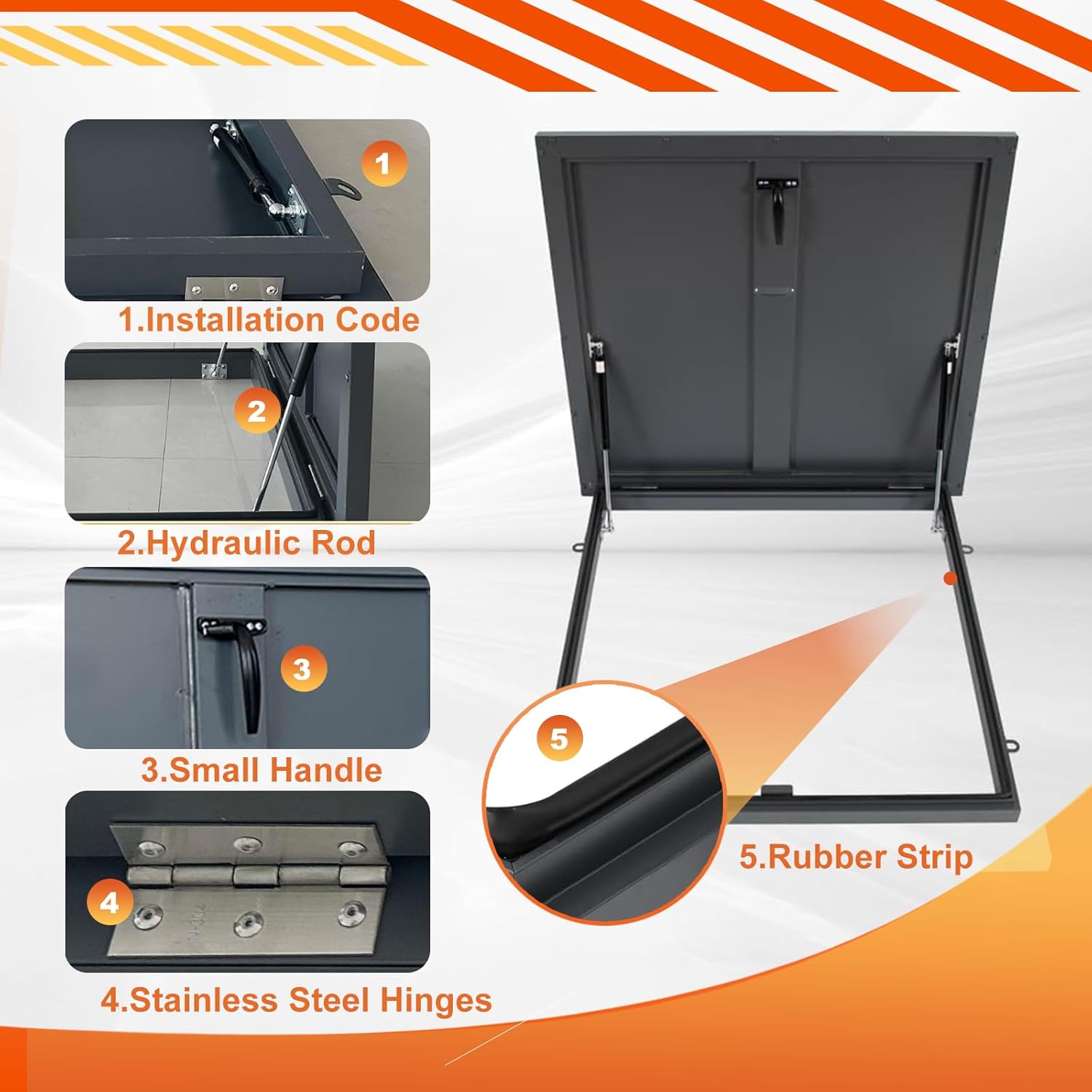 1

1.Installation Code

2

2.Hydraulic Rod

3

3.Small Handle

4

4.Stainless Steel Hinges

5

5.Rubber Strip