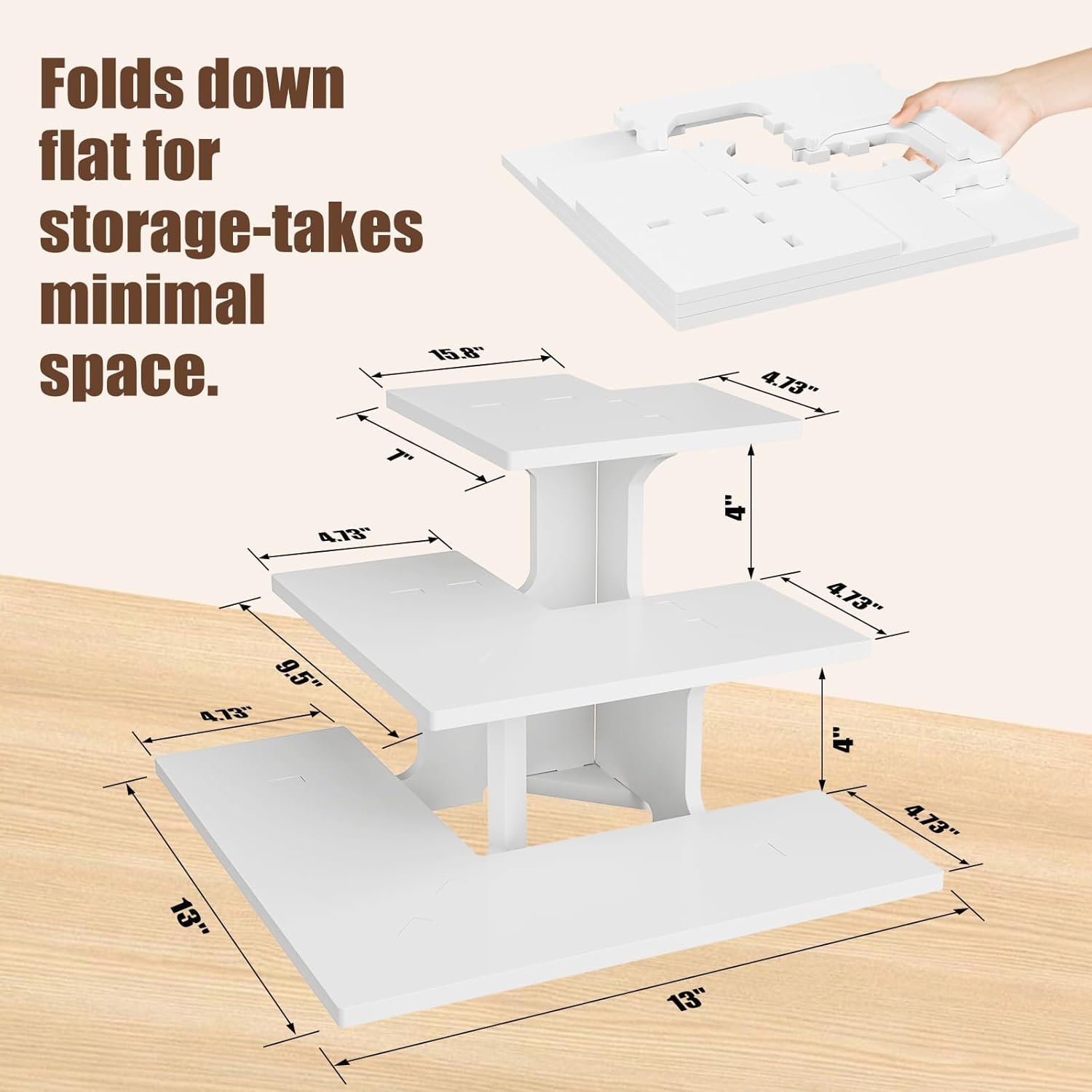 Folds down flat for storage-takes minimal space.

15.8"

4.73"

7"

4"

4.73"

4.73"

9.5"

4.73"

4"

4.73"

13"

13"