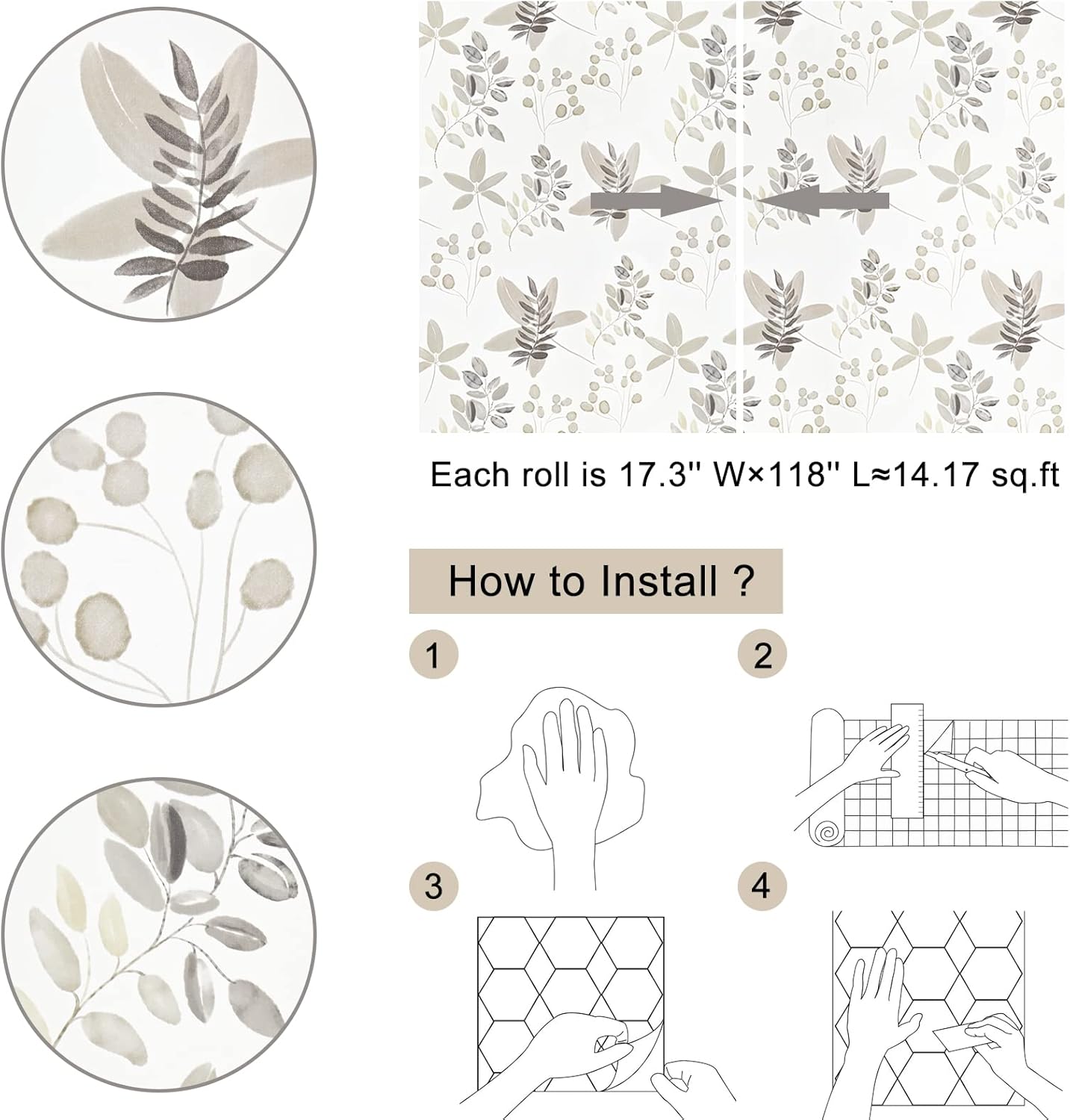 Each roll is 17.3'' W×118'' L≈14.17 sq.ft

How to Install ?

1

2

3

4