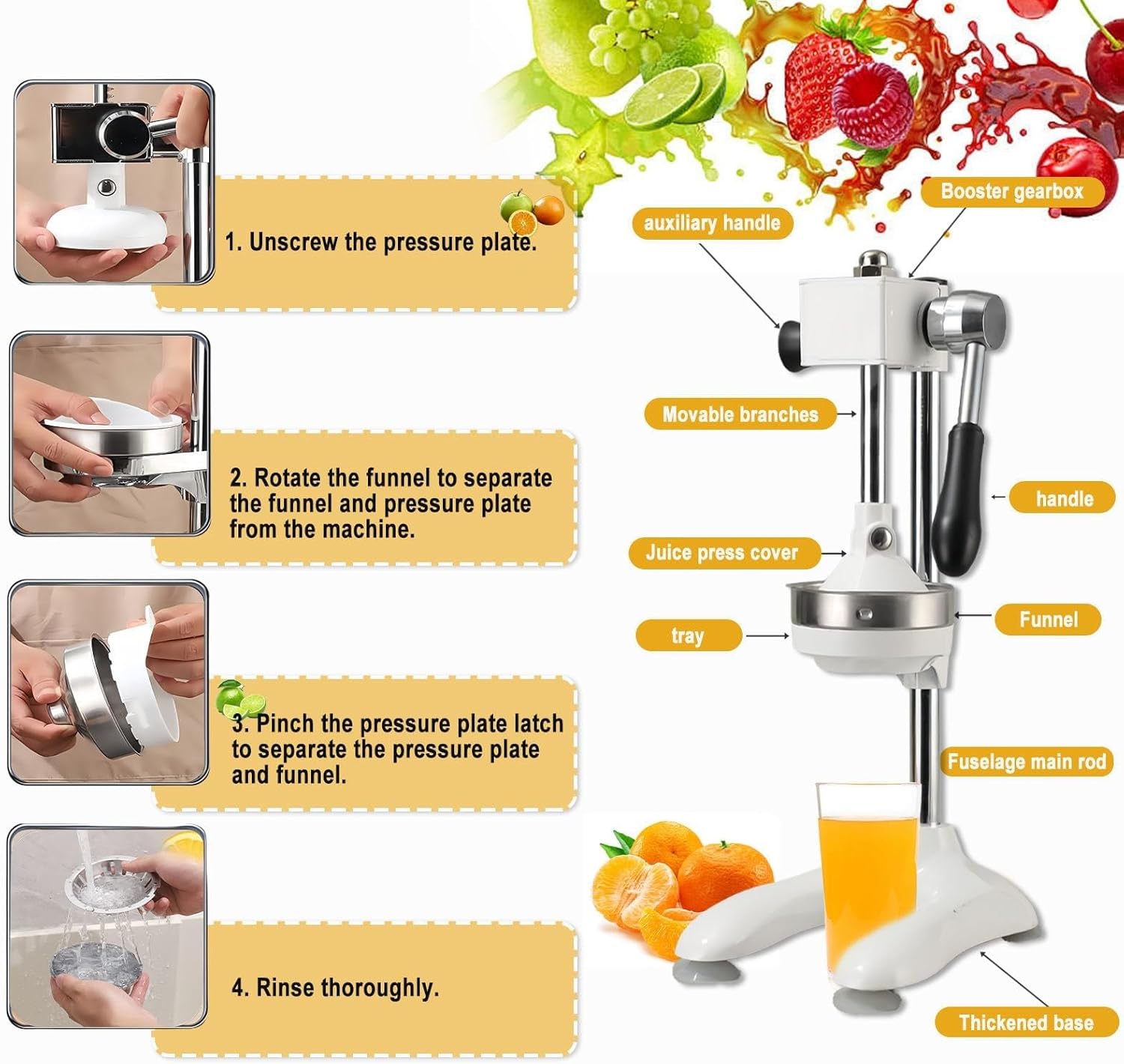 1. Unscrew the pressure plate.

2. Rotate the funnel to separate the funnel and pressure plate from the machine.

3. Pinch the pressure plate latch to separate the pressure plate and funnel.

4. Rinse thoroughly.

Booster gearbox

auxiliary handle

Movable branches

handle

Juice press cover

Funnel

tray

Fuselage main rod

Thickened base