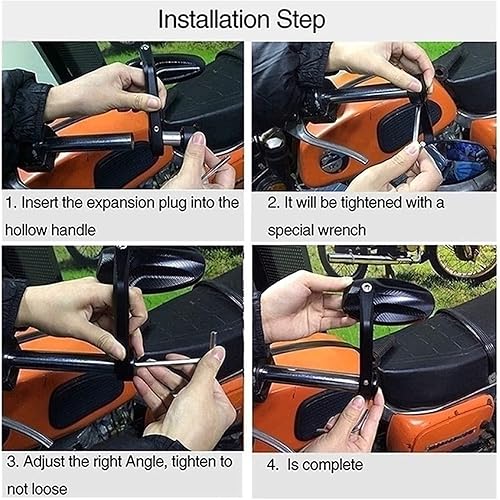 Installation Step

1. Insert the expansion plug into the hollow handle

2. It will be tightened with a special wrench

3. Adjust the right Angle, tighten to not loose

4. Is complete