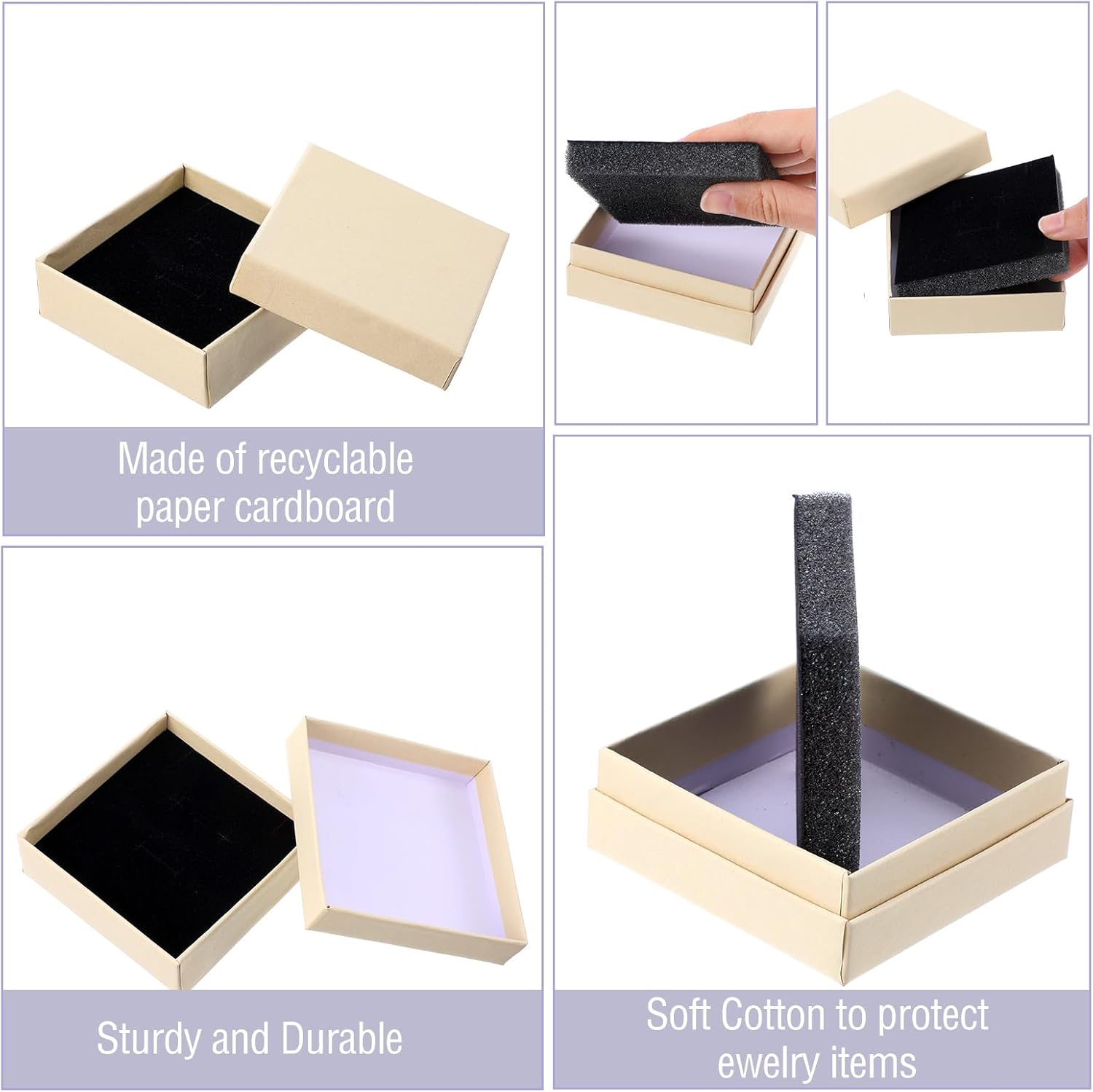 Made of recyclable paper cardboard

Sturdy and Durable

Soft Cotton to protect ewelry items