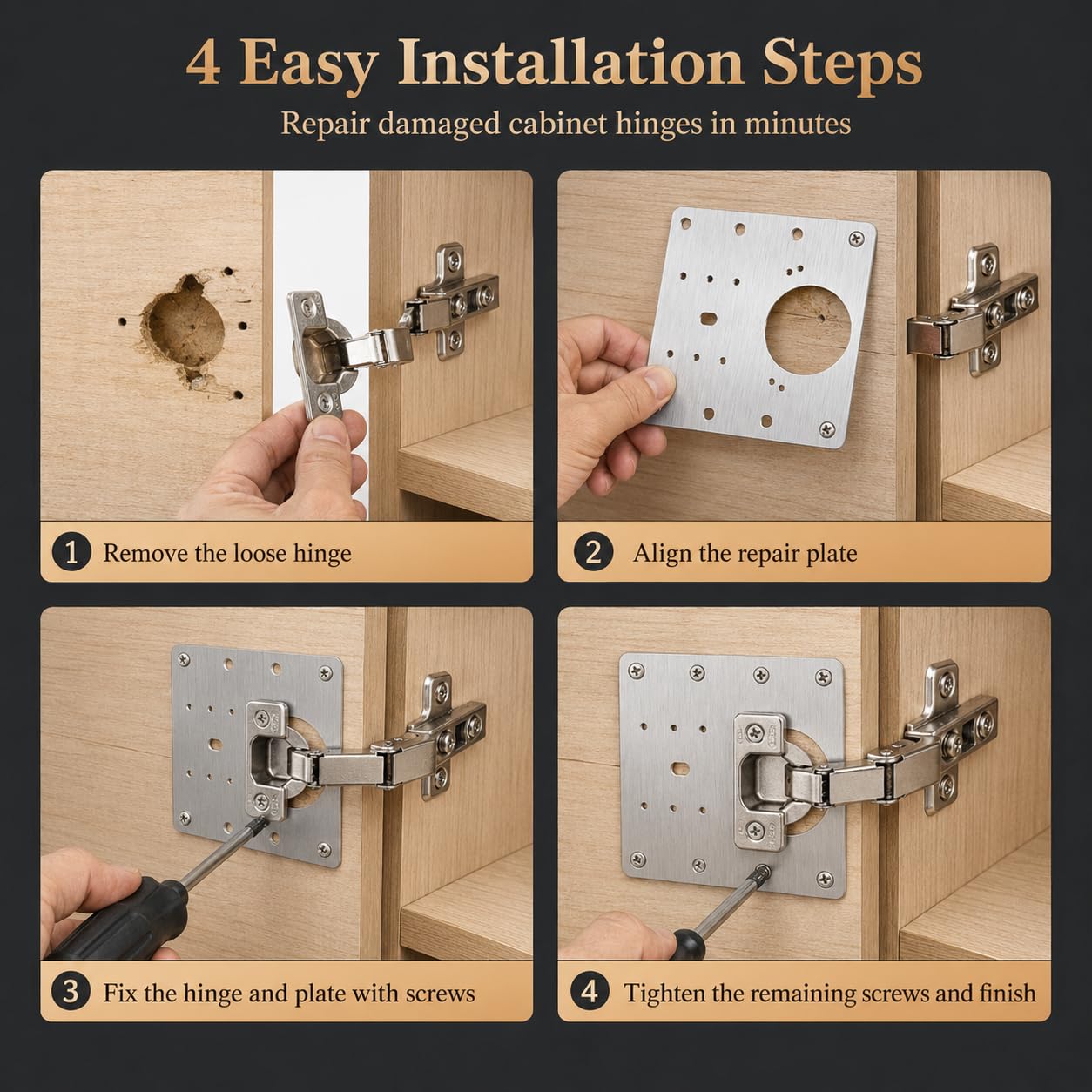 4 Easy Installation Steps

Repair damaged cabinet hinges in minutes

1 Remove the loose hinge

2 Align the repair plate

3 Fix the hinge and plate with screws

4 Tighten the remaining screws and finish