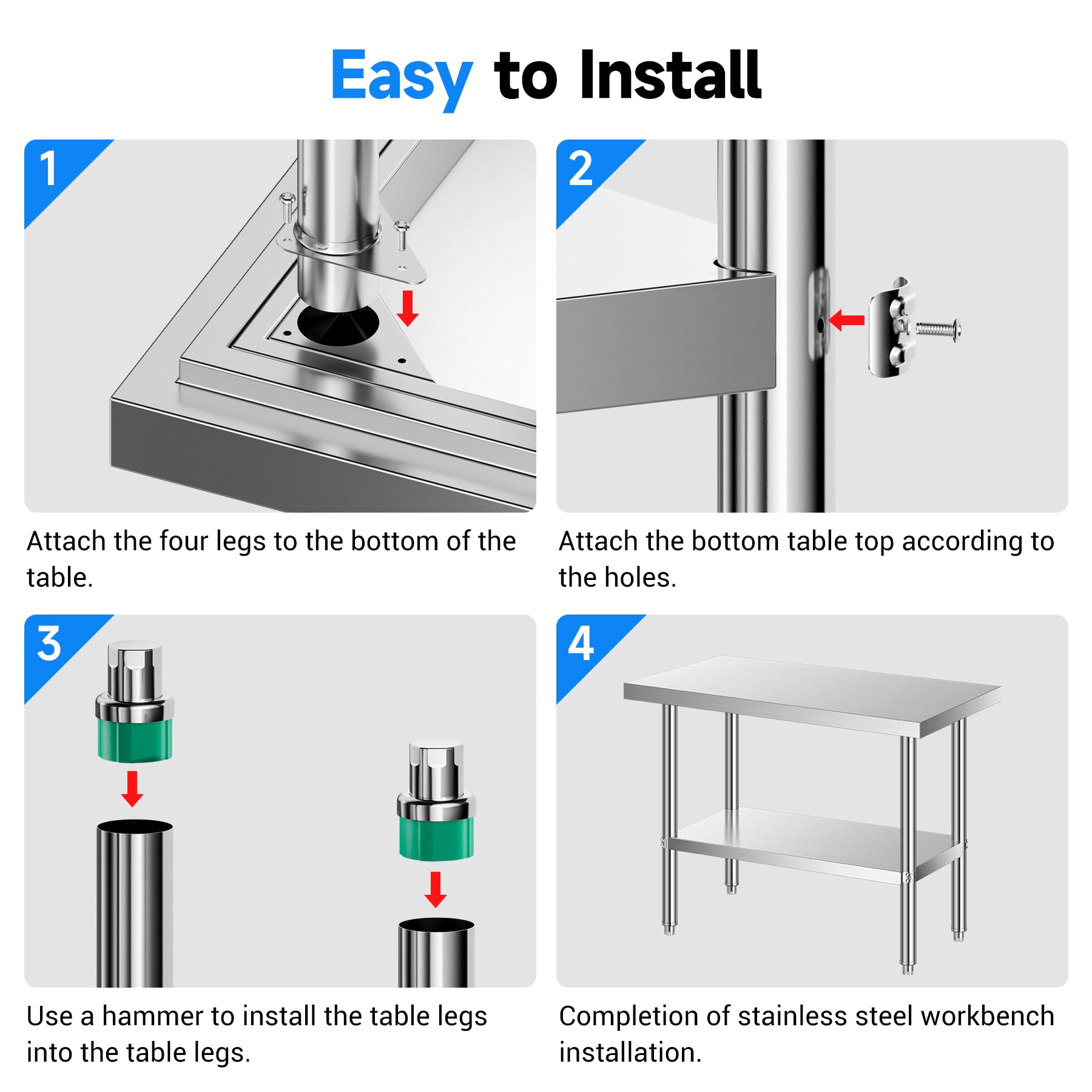 Easy to Install

1

Attach the four legs to the bottom of the table.

2

Attach the bottom table top according to the holes.

3

Use a hammer to install the table legs into the table legs.

4

Completion of stainless steel workbench installation.