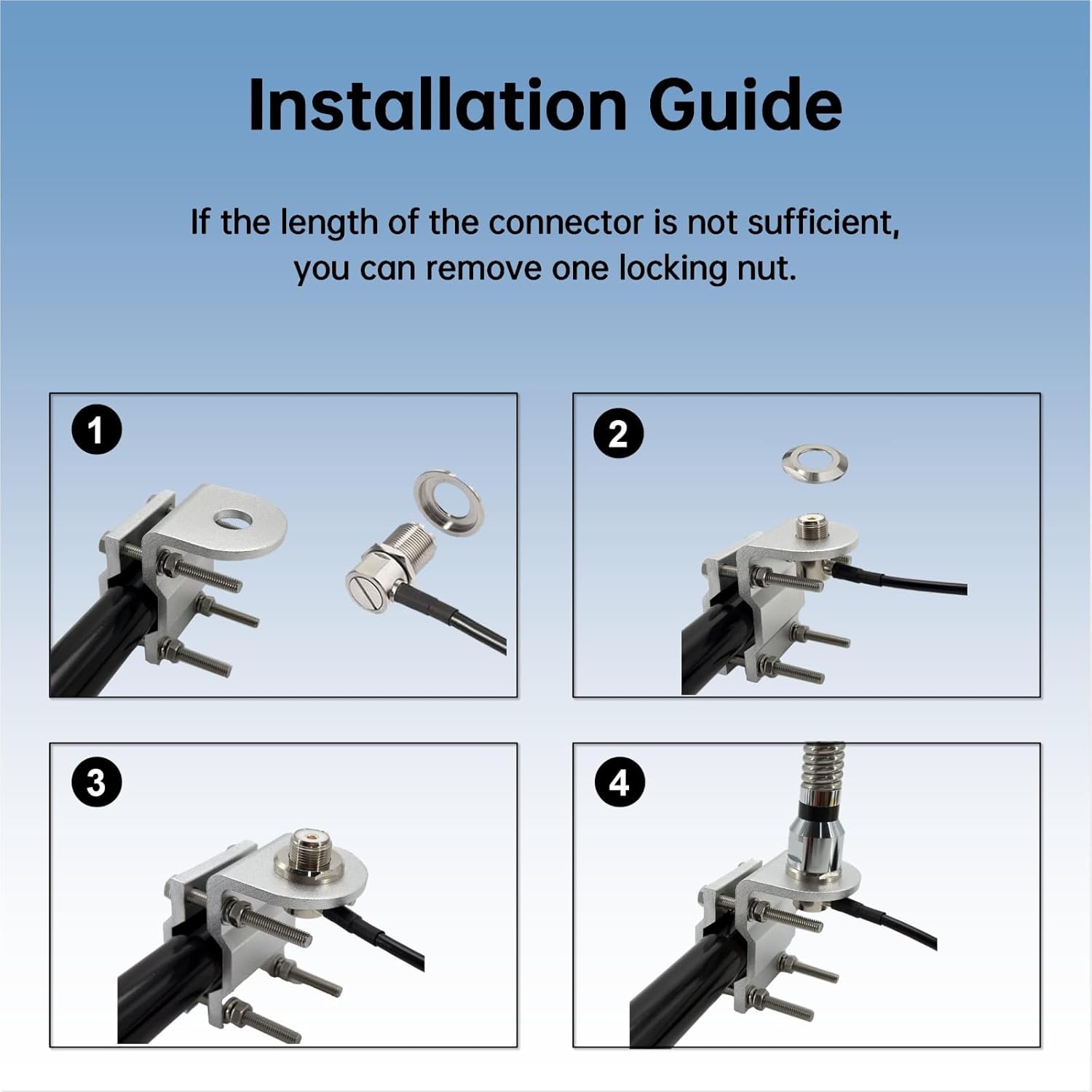 Installation Guide

If the length of the connector is not sufficient, you can remove one locking nut.

1

2

3

4