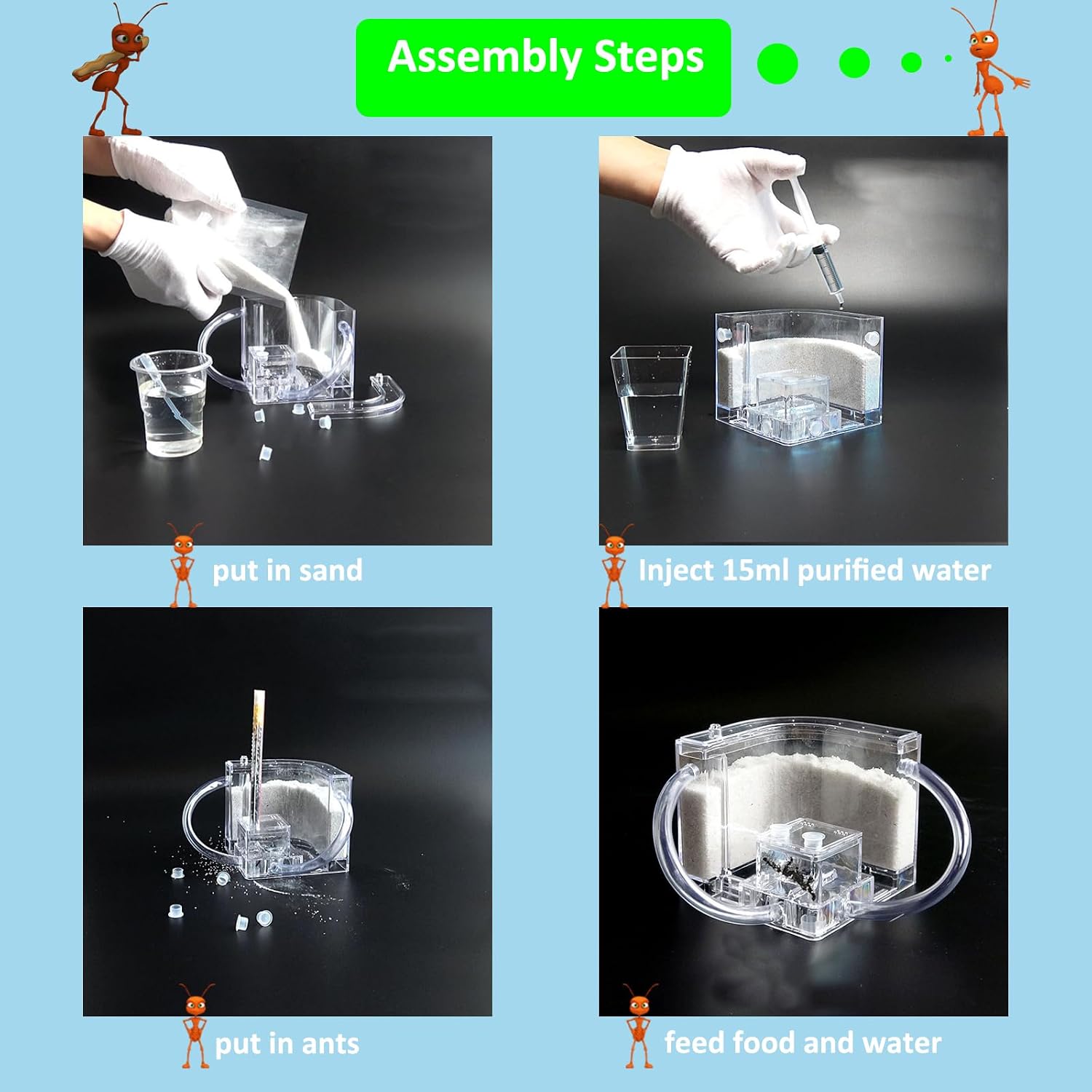 Assembly Steps

put in sand

Inject 15ml purified water

put in ants

feed food and water