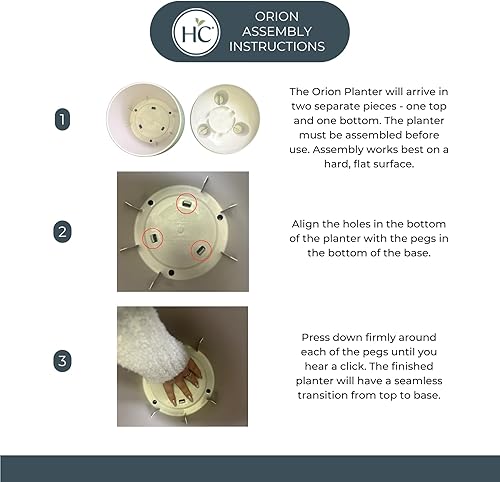 HC

ORION ASSEMBLY INSTRUCTIONS

1

The Orion Planter will arrive in two separate pieces - one top and one bottom. The planter must be assembled before use. Assembly works best on a hard, flat surface.

2

Align the holes in the bottom of the planter with the pegs in the bottom of the base.

3

Press down firmly around each of the pegs until you hear a click. The finished planter will have a seamless transition from top to base.