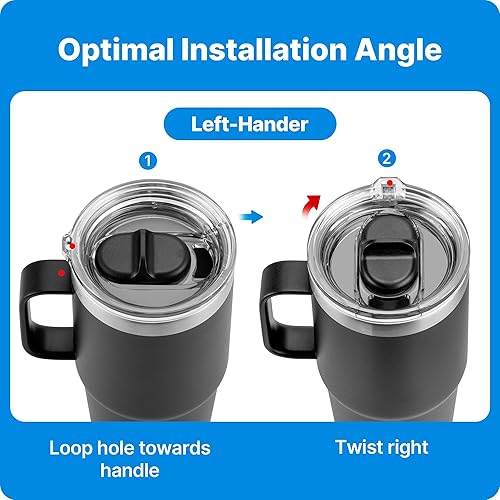 Optimal Installation Angle

Left-Hander

1

2

Loop hole towards handle

Twist right