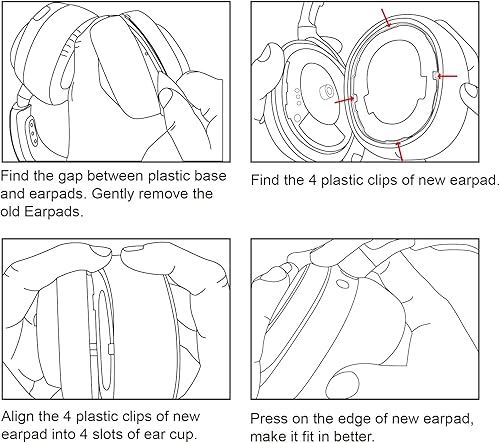 Find the gap between plastic base and earpads. Gently remove the old Earpads.

Find the 4 plastic clips of new earpad.

Align the 4 plastic clips of new earpad into 4 slots of ear cup.

Press on the edge of new earpad, make it fit in better.