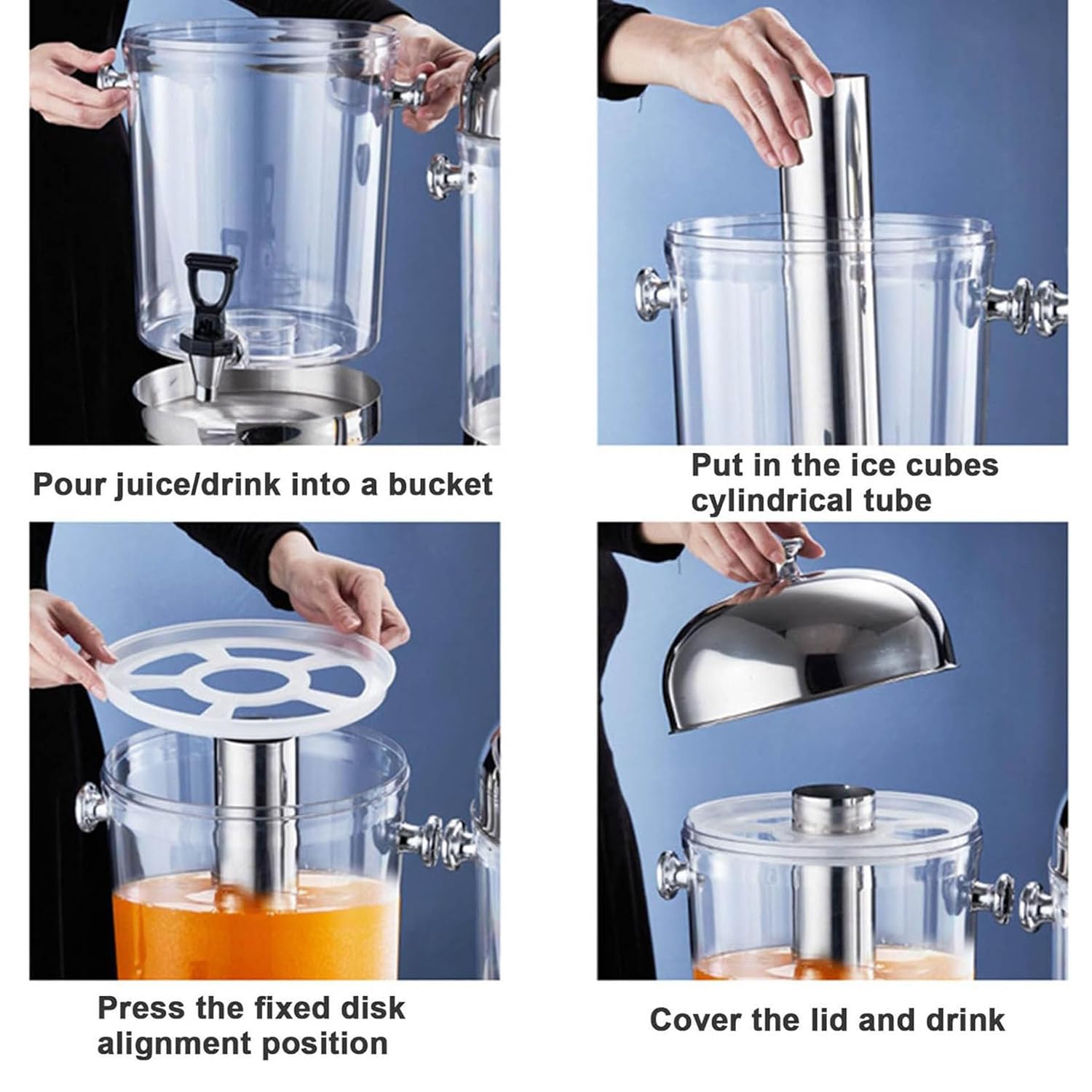 Pour juice/drink into a bucket

Put in the ice cubes cylindrical tube

Press the fixed disk alignment position

Cover the lid and drink