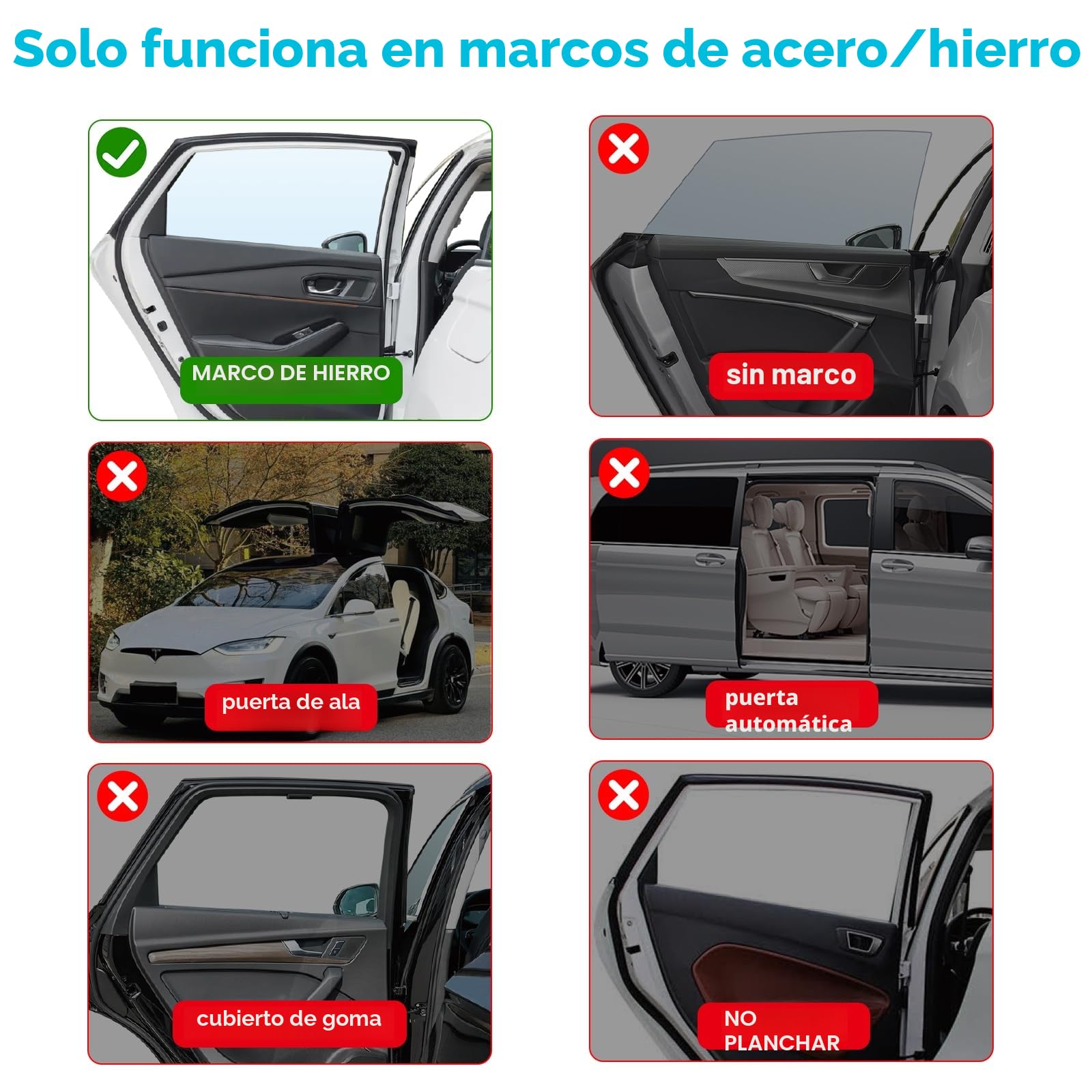 Solo funciona en marcos de acero/hierro

MARCO DE HIERRO

sin marco

puerta de ala

puerta automática

cubierto de goma

NO PLANCHAR