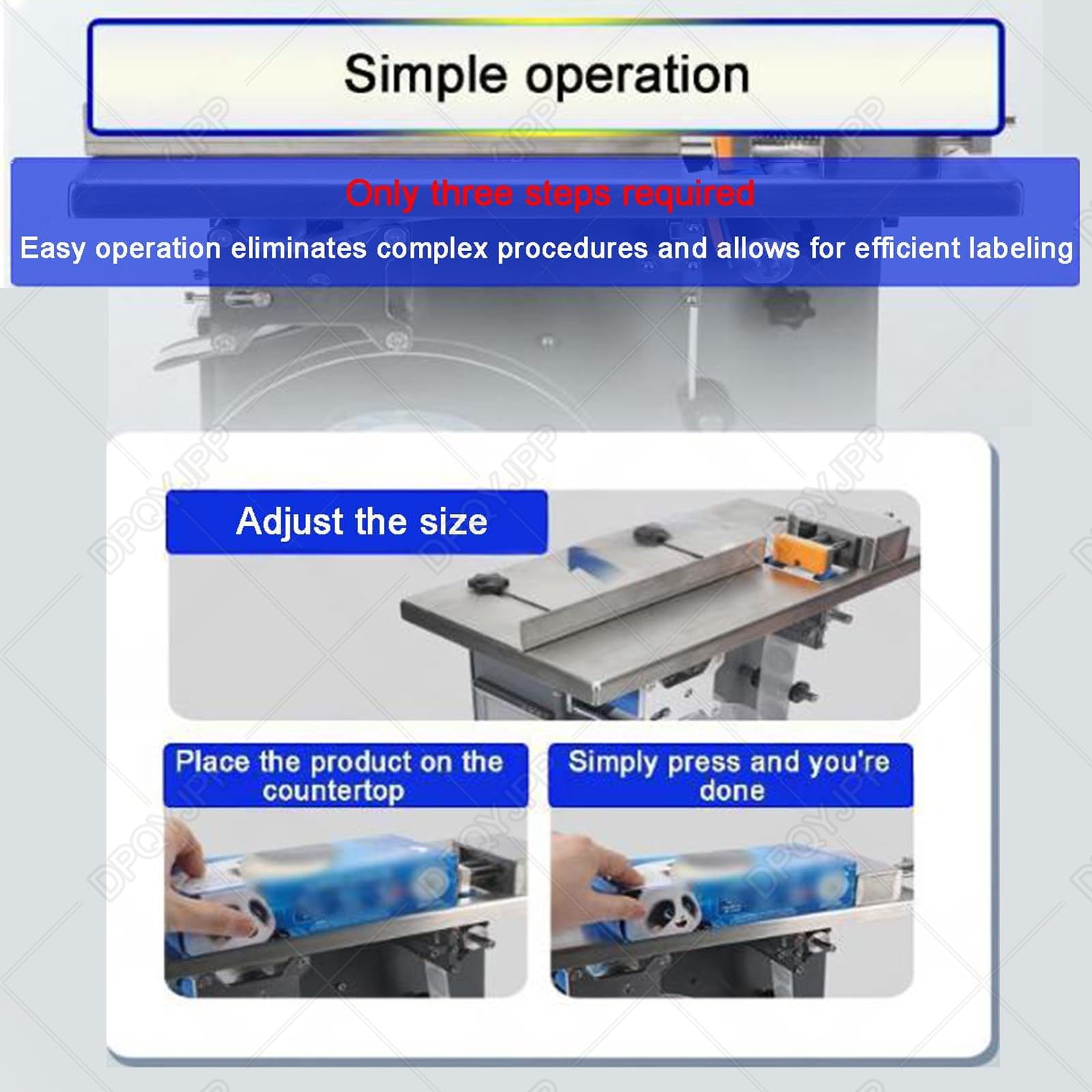 Simple operation

Only three steps required

Easy operation eliminates complex procedures and allows for efficient labeling

Adjust the size

Place the product on the countertop

Simply press and you're done

DPQYJPP