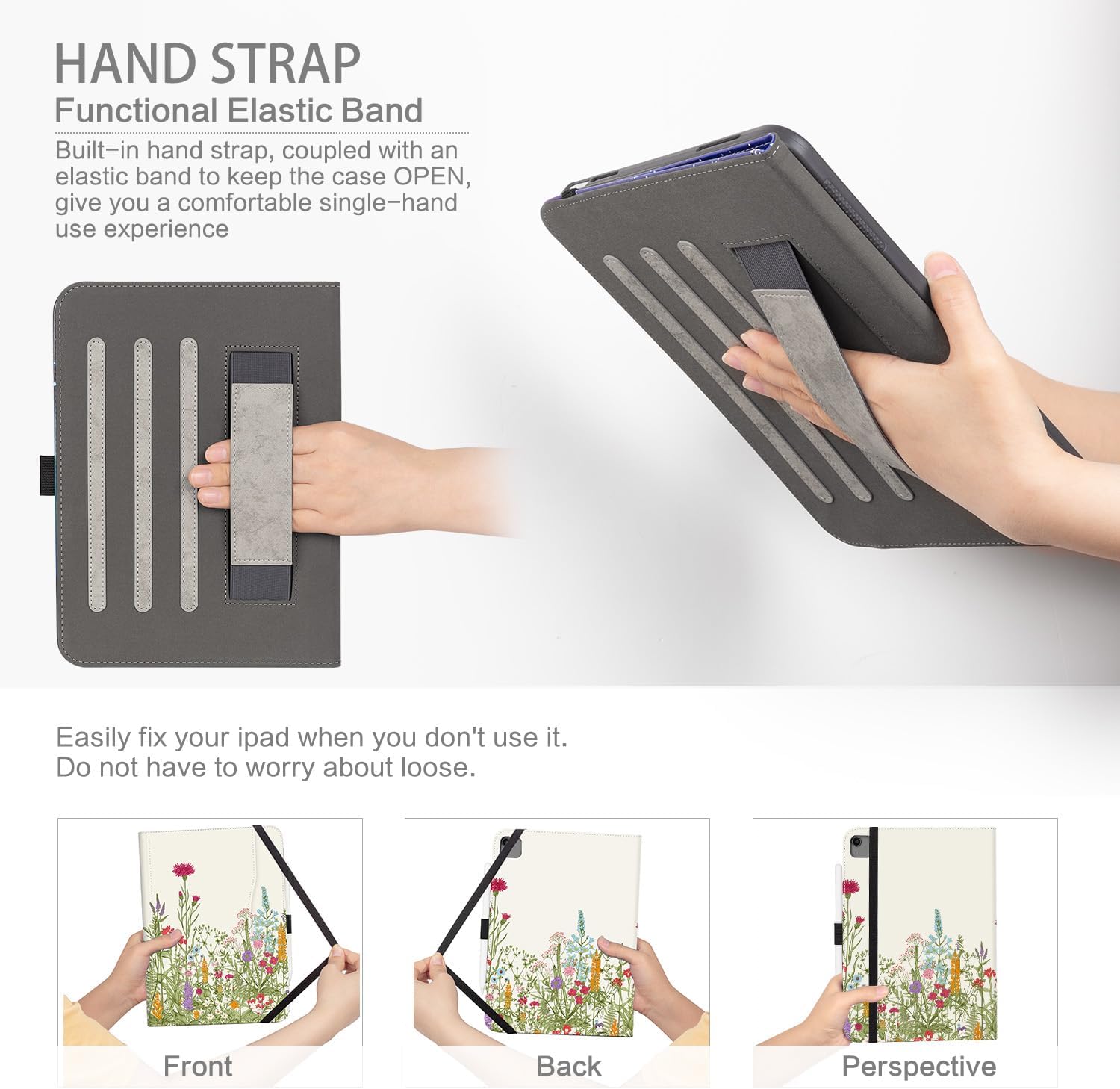 HAND STRAP
Functional Elastic Band

Built-in hand strap, coupled with an elastic band to keep the case OPEN, give you a comfortable single-hand use experience

Easily fix your ipad when you don't use it.
Do not have to worry about loose.

Front

Back

Perspective