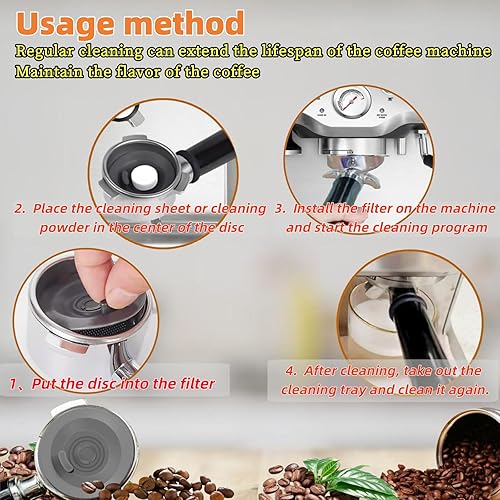 Usage method
Regular cleaning can extend the lifespan of the coffee machine
Maintain the flavor of the coffee

2. Place the cleaning sheet or cleaning powder in the center of the disc

3. Install the filter on the machine and start the cleaning program

1、Put the disc into the filter

4. After cleaning, take out the cleaning tray and clean it again.