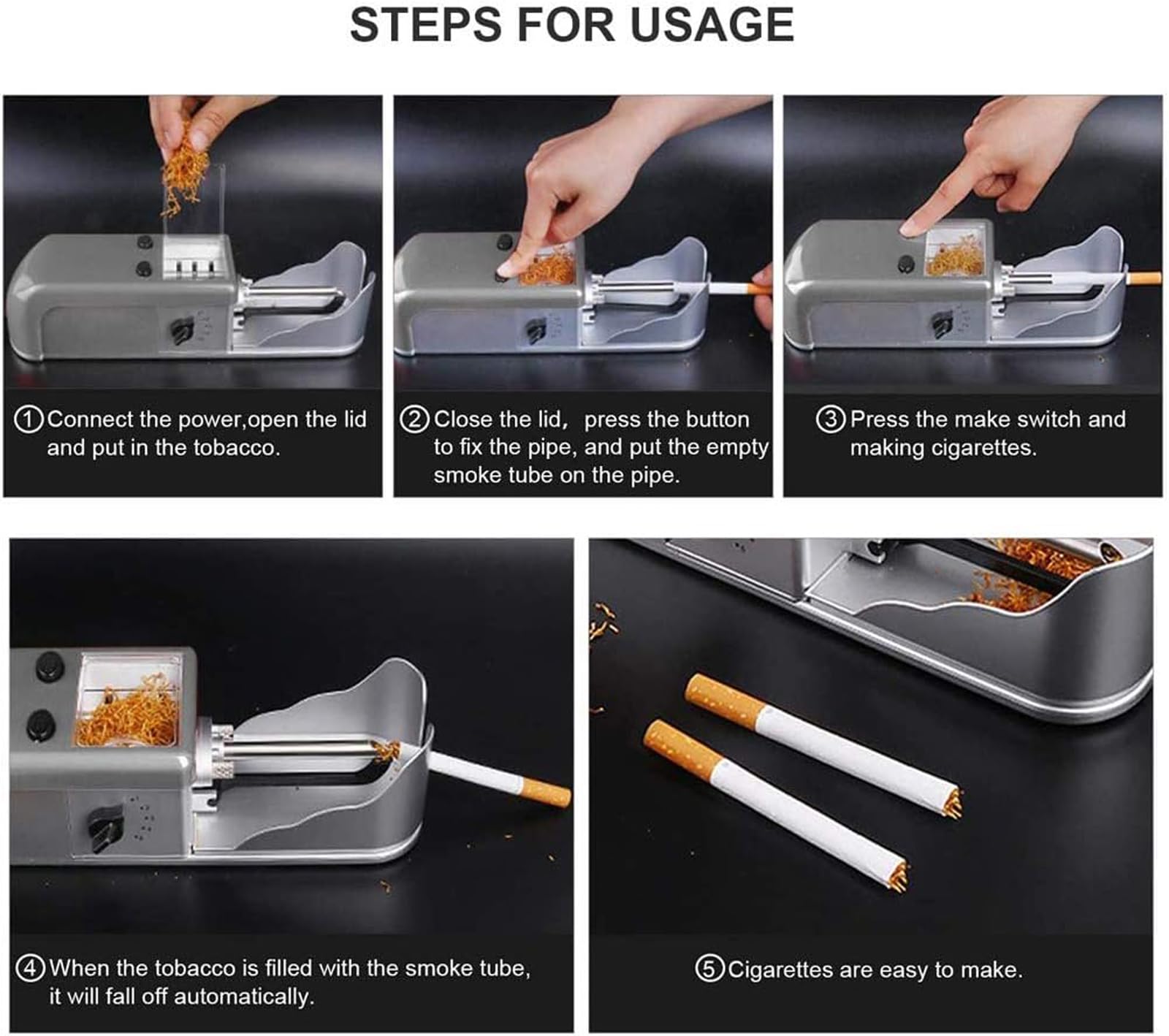 STEPS FOR USAGE

①Connect the power,open the lid and put in the tobacco.

②Close the lid， press the button to fix the pipe, and put the empty smoke tube on the pipe.

③Press the make switch and making cigarettes.

④When the tobacco is filled with the smoke tube, it will fall off automatically.

⑤Cigarettes are easy to make.