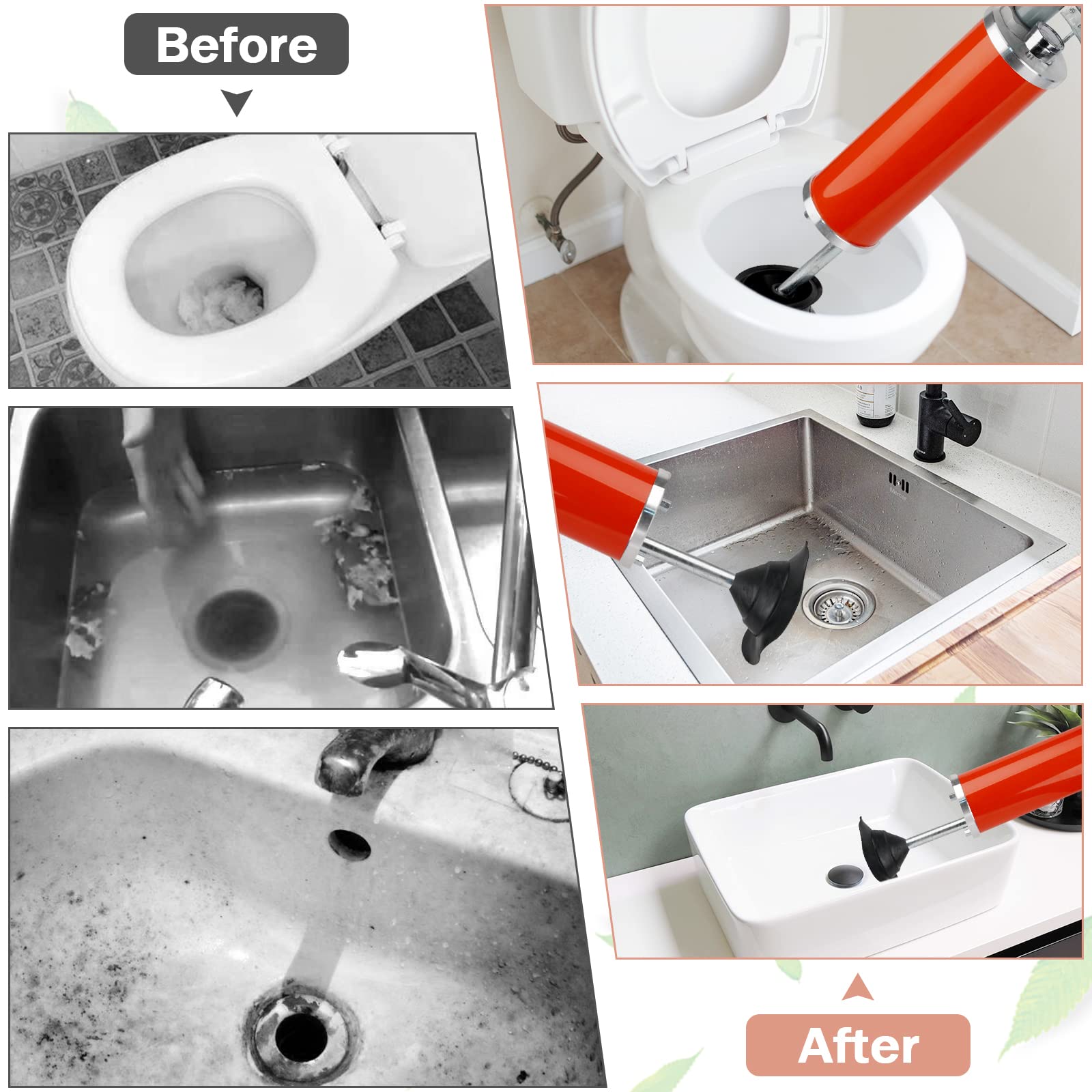 Before

After