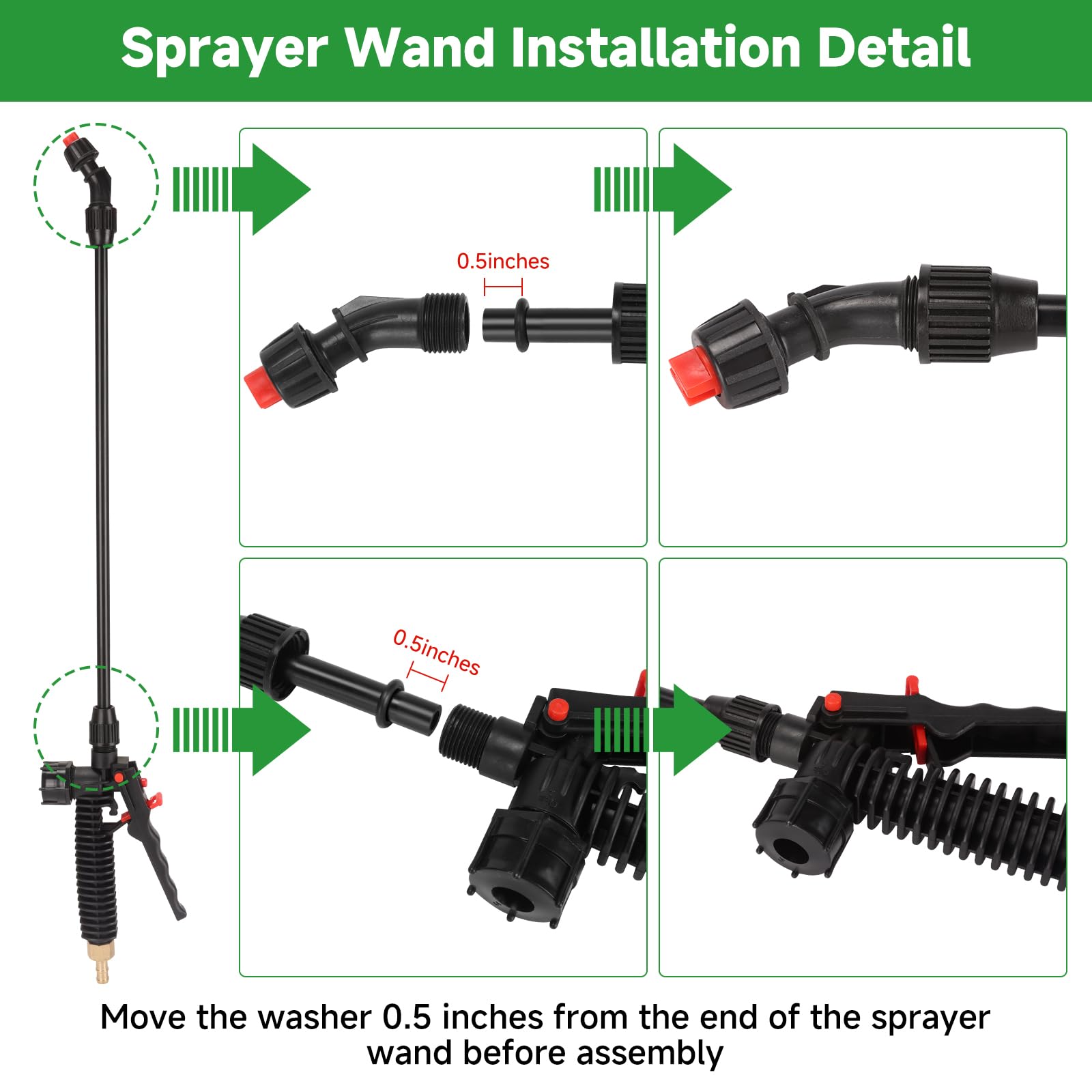 Sprayer Wand Installation Detail

0.5inches

0.5inches

Move the washer 0.5 inches from the end of the sprayer wand before assembly